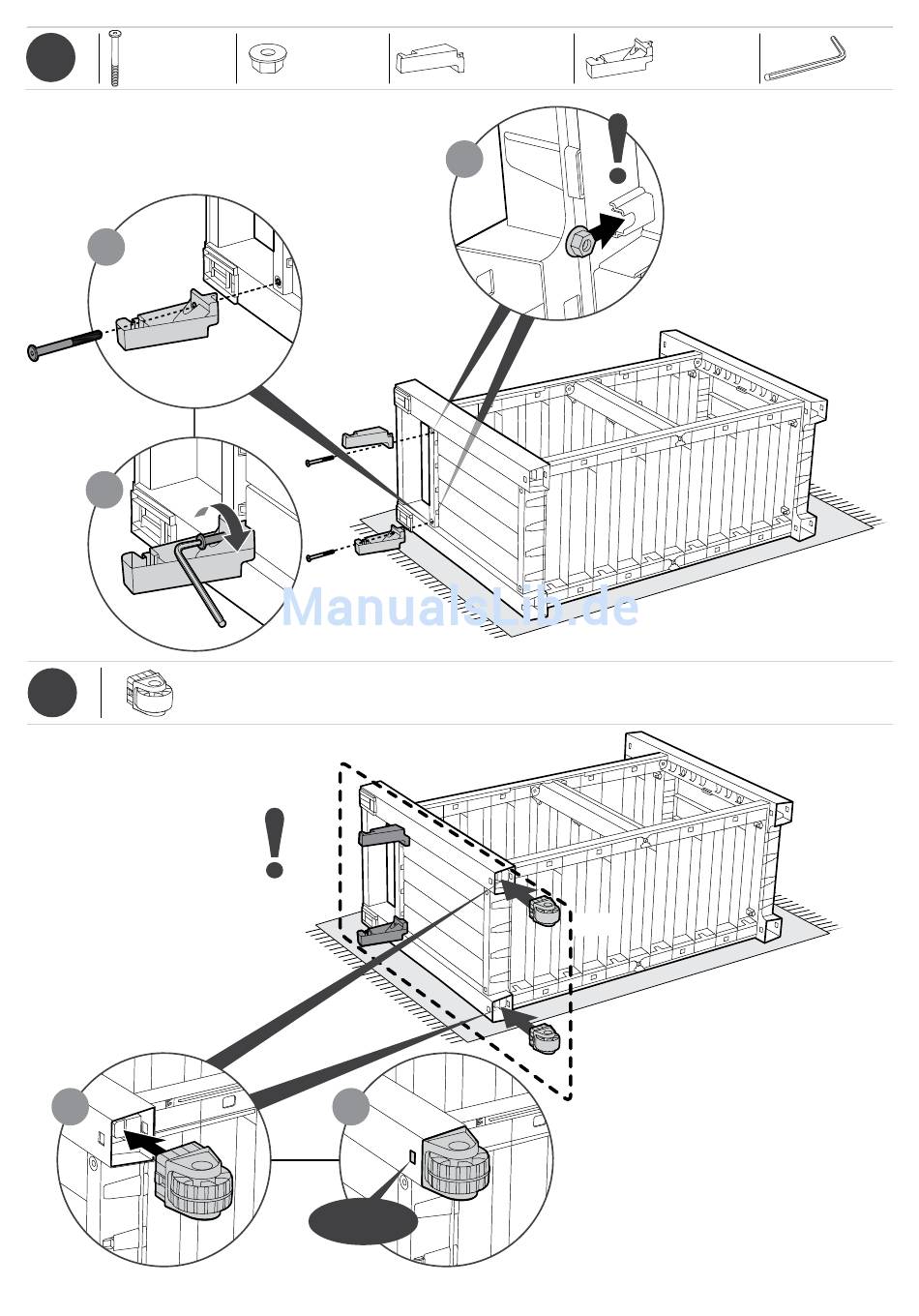 ManualsLib.de