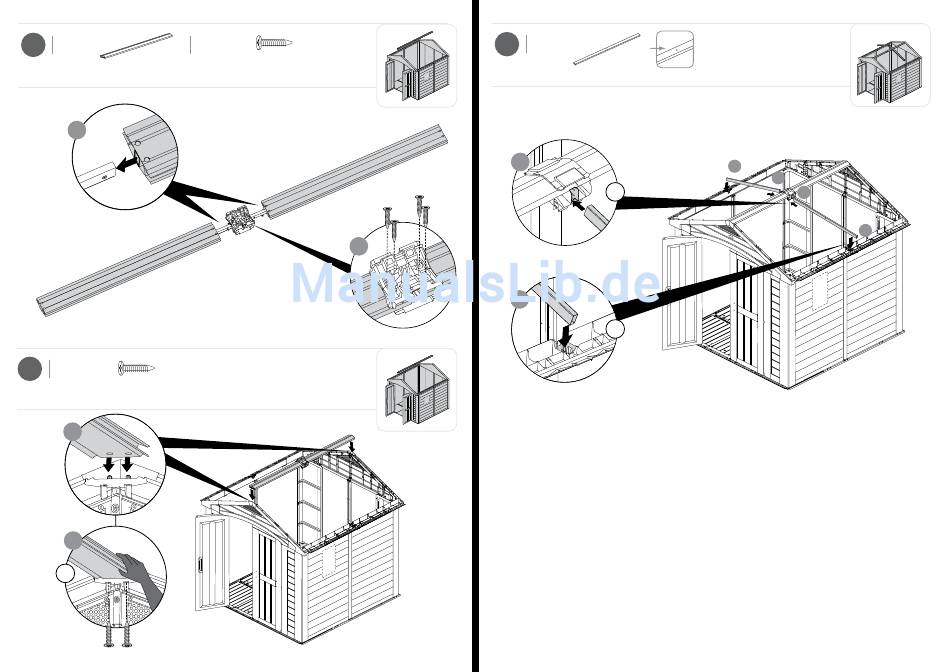 ManualsLib.de