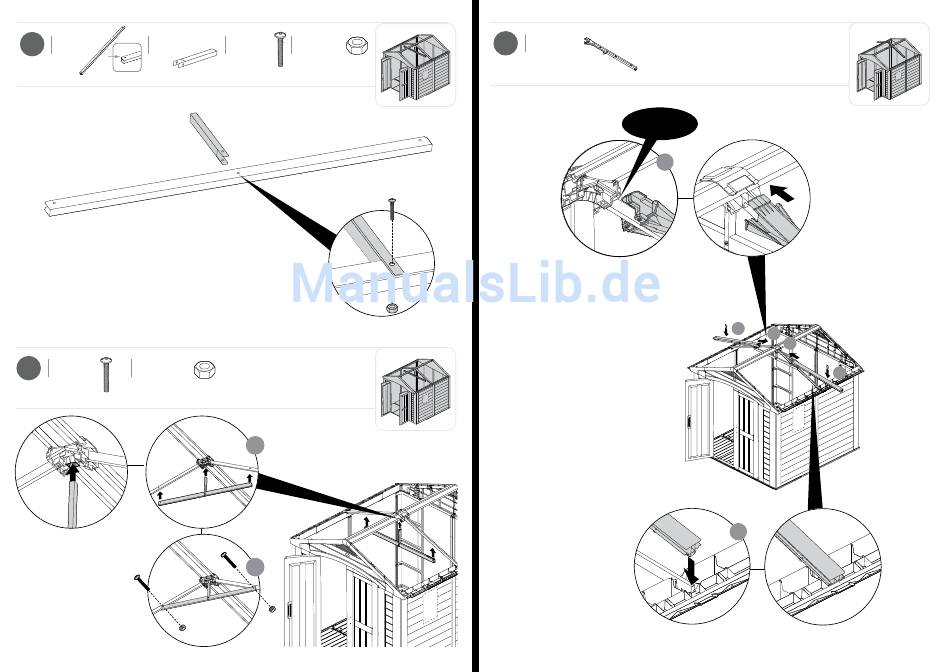 ManualsLib.de