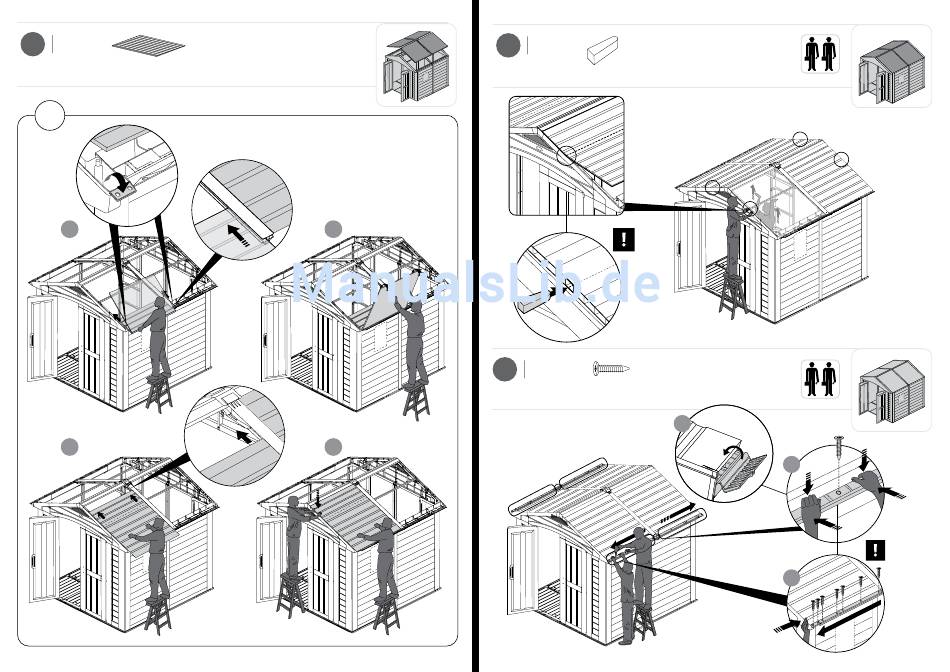 ManualsLib.de

!

!