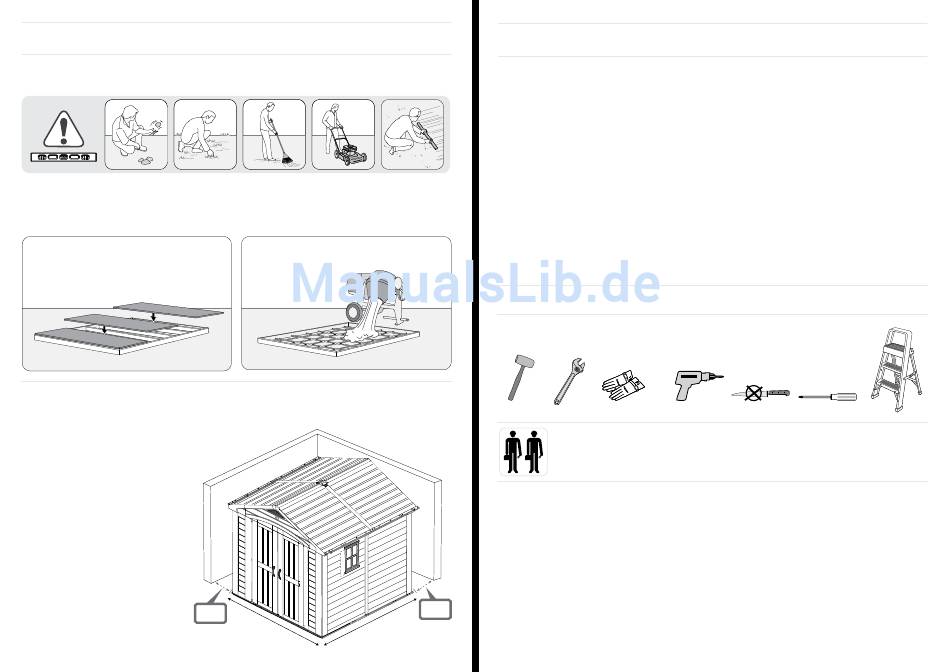 ManualsLib.de