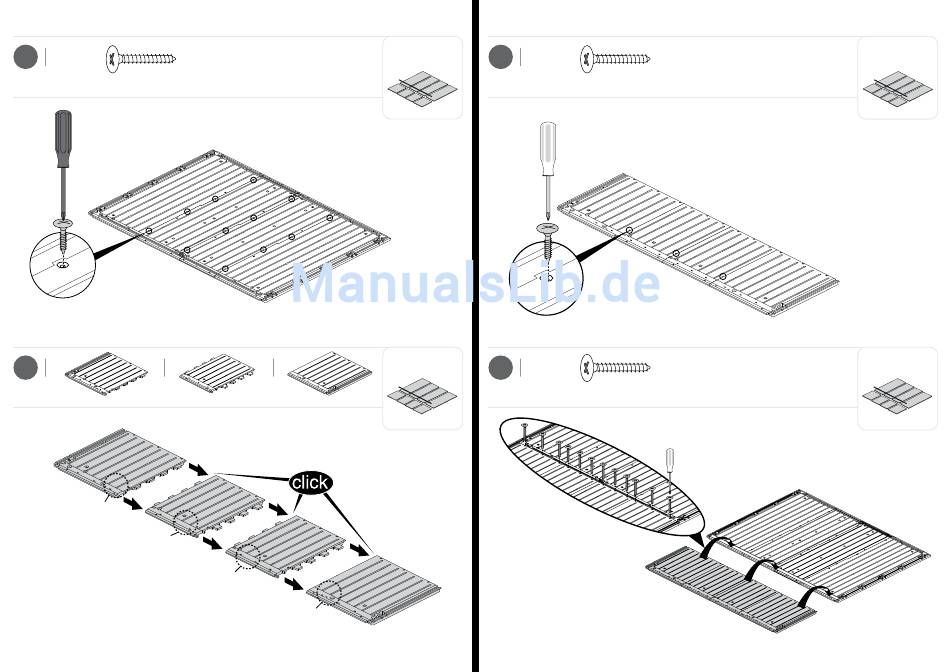 ManualsLib.de

click