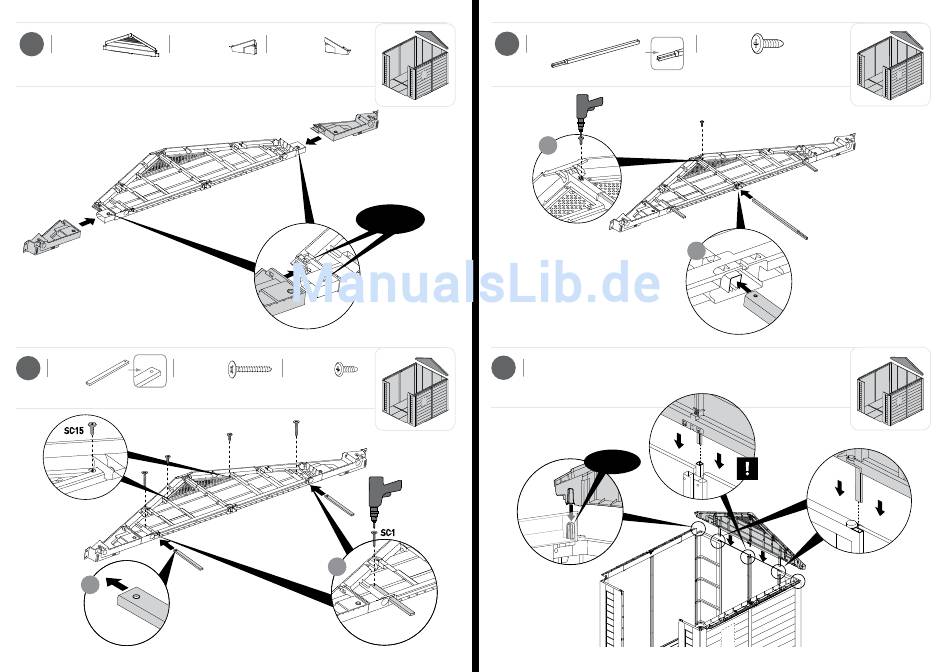 ManualsLib.de

SC15

SC1

!