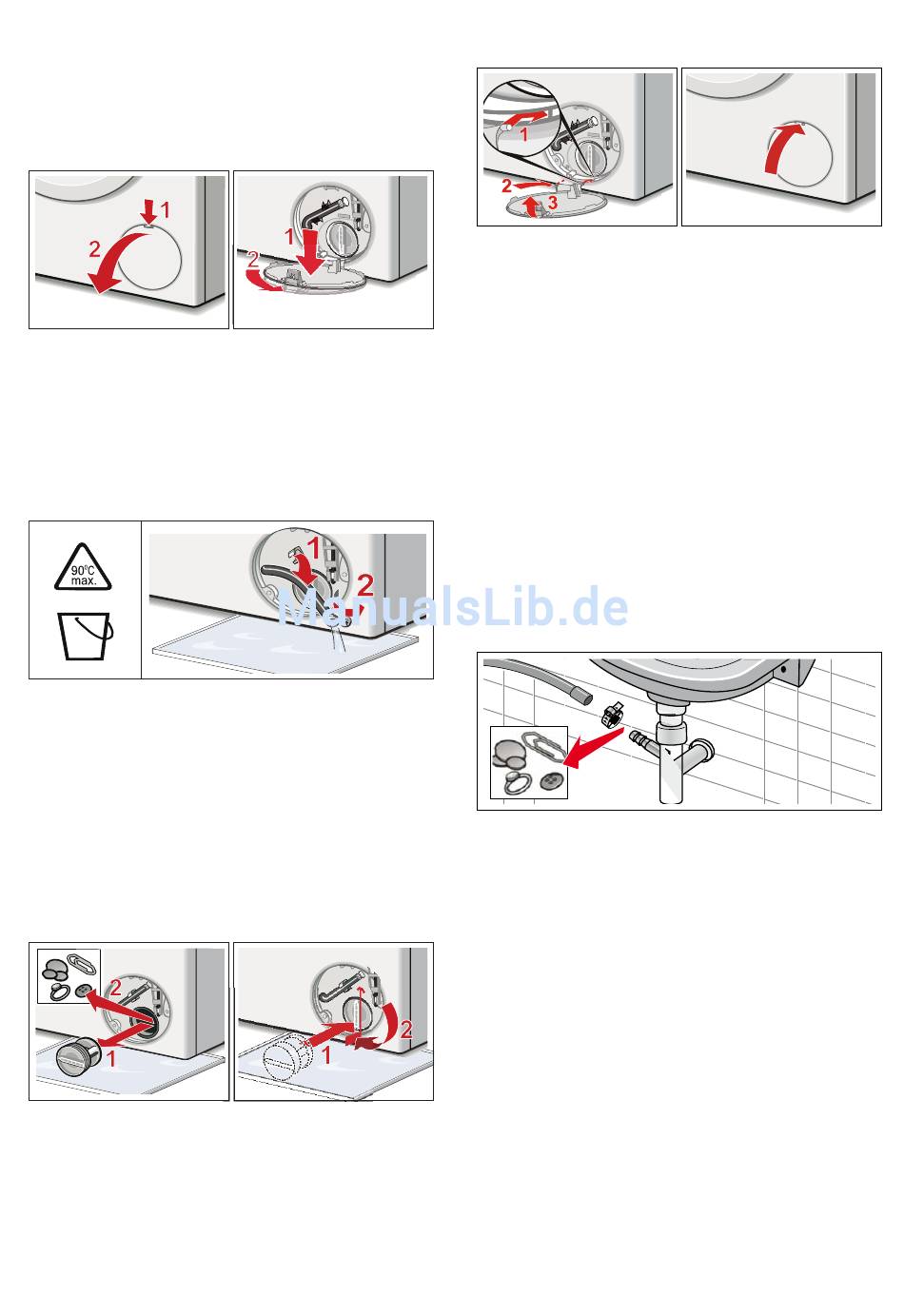 1
2

1
2

90°C
max.

1
2

ManualsLib.de

2
1

1
2

1
2
3