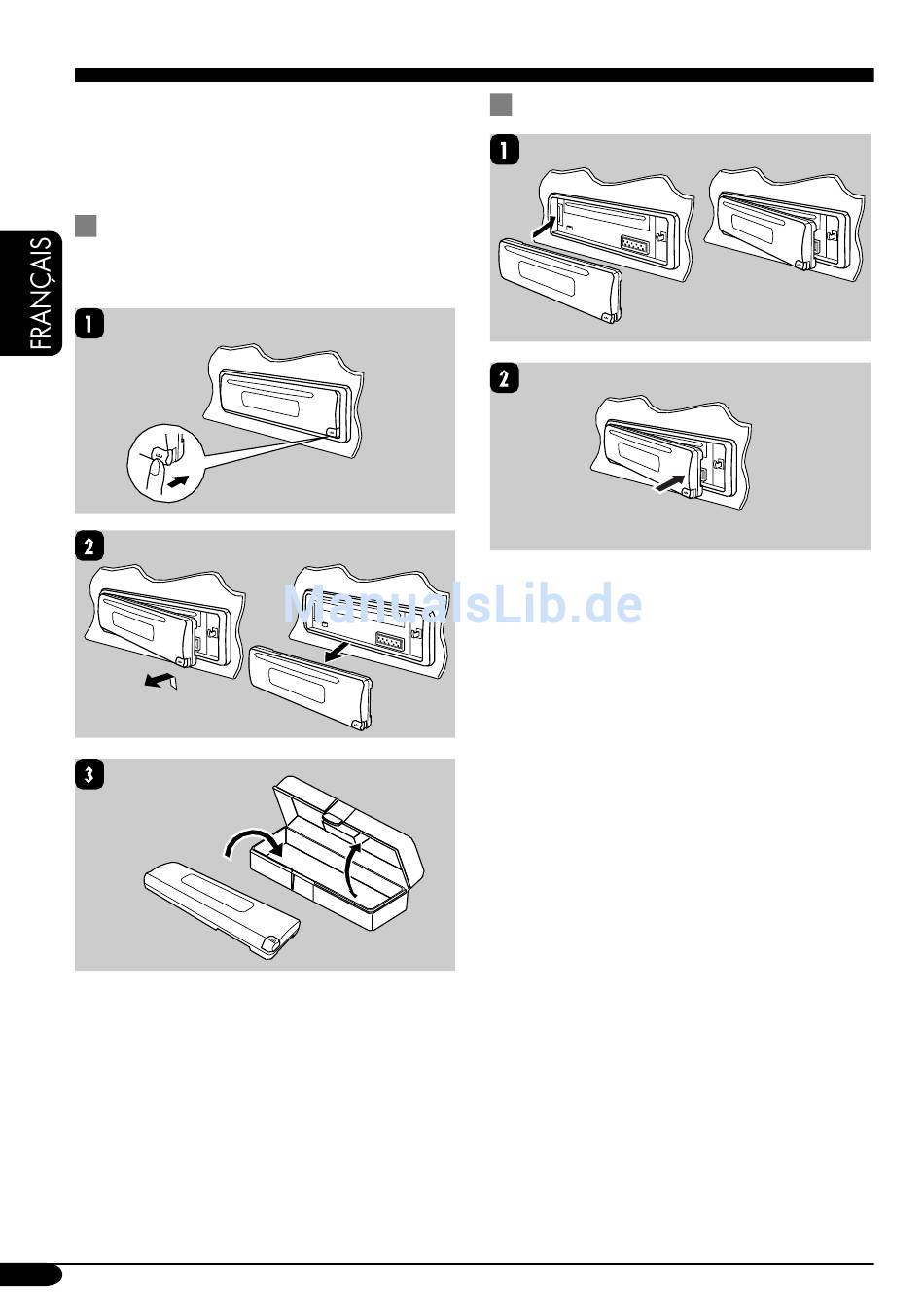 FRANÇAIS

1

2

3

1

2

ManualsLib.de