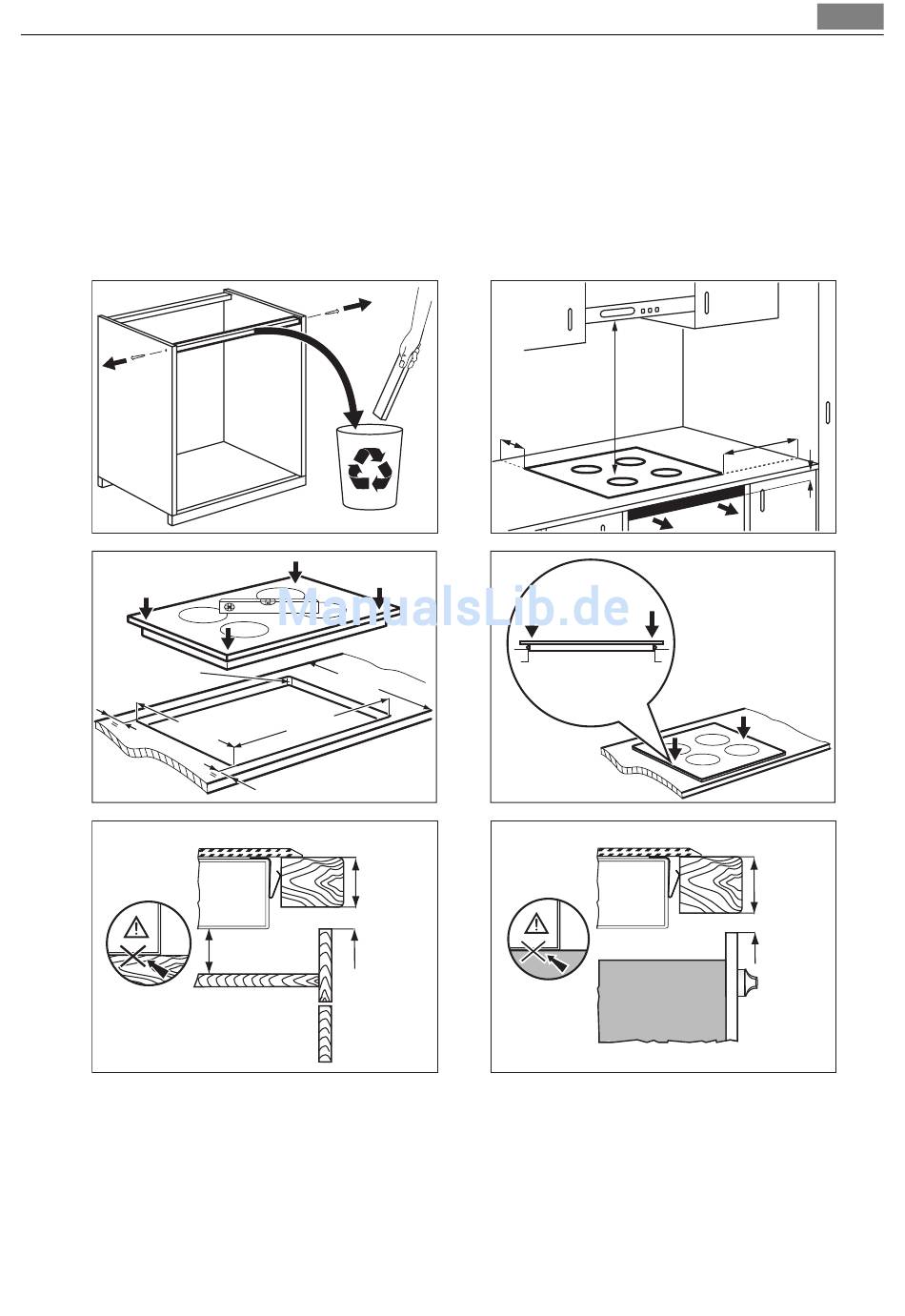 ManualsLib.de