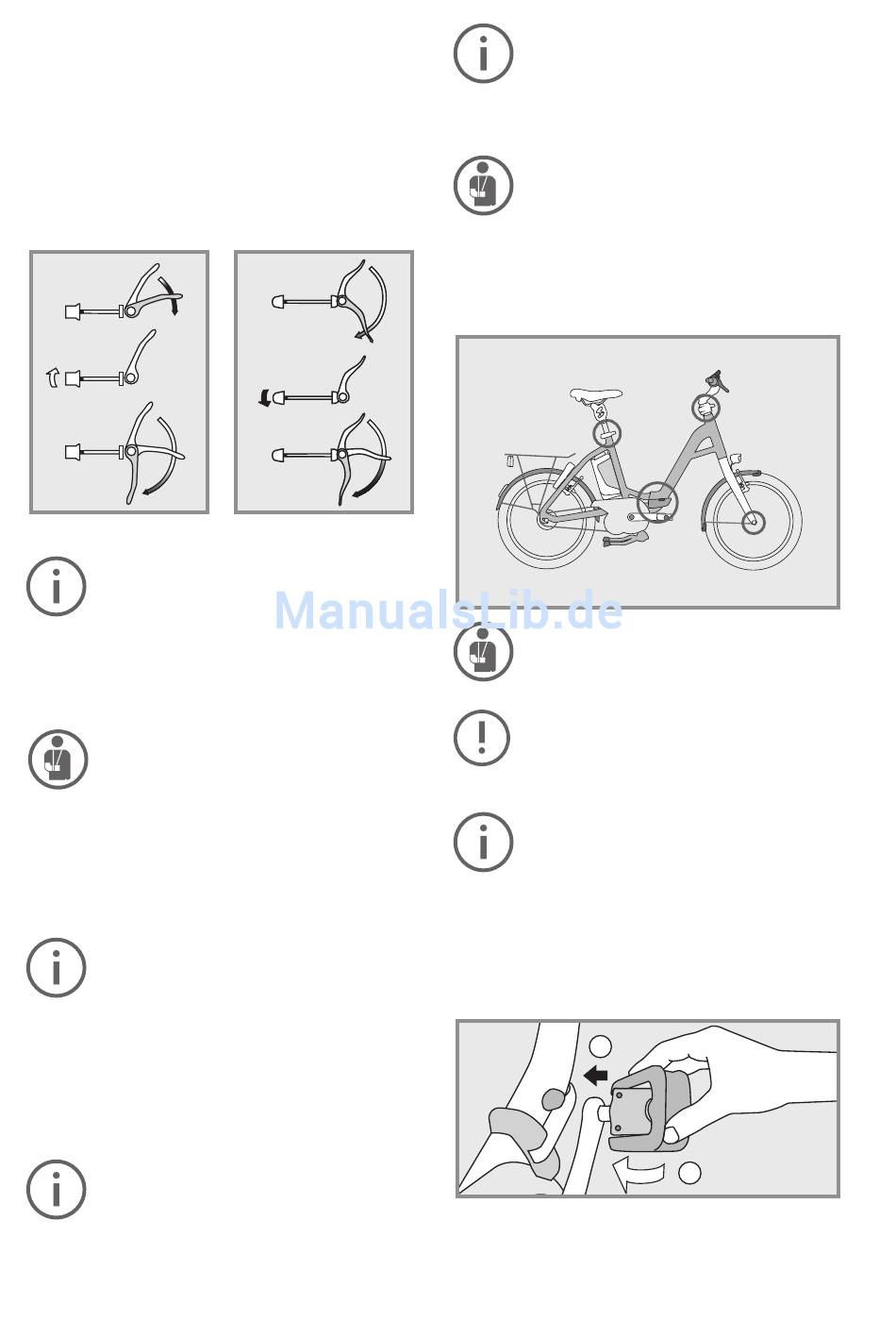 ManualsLib.de