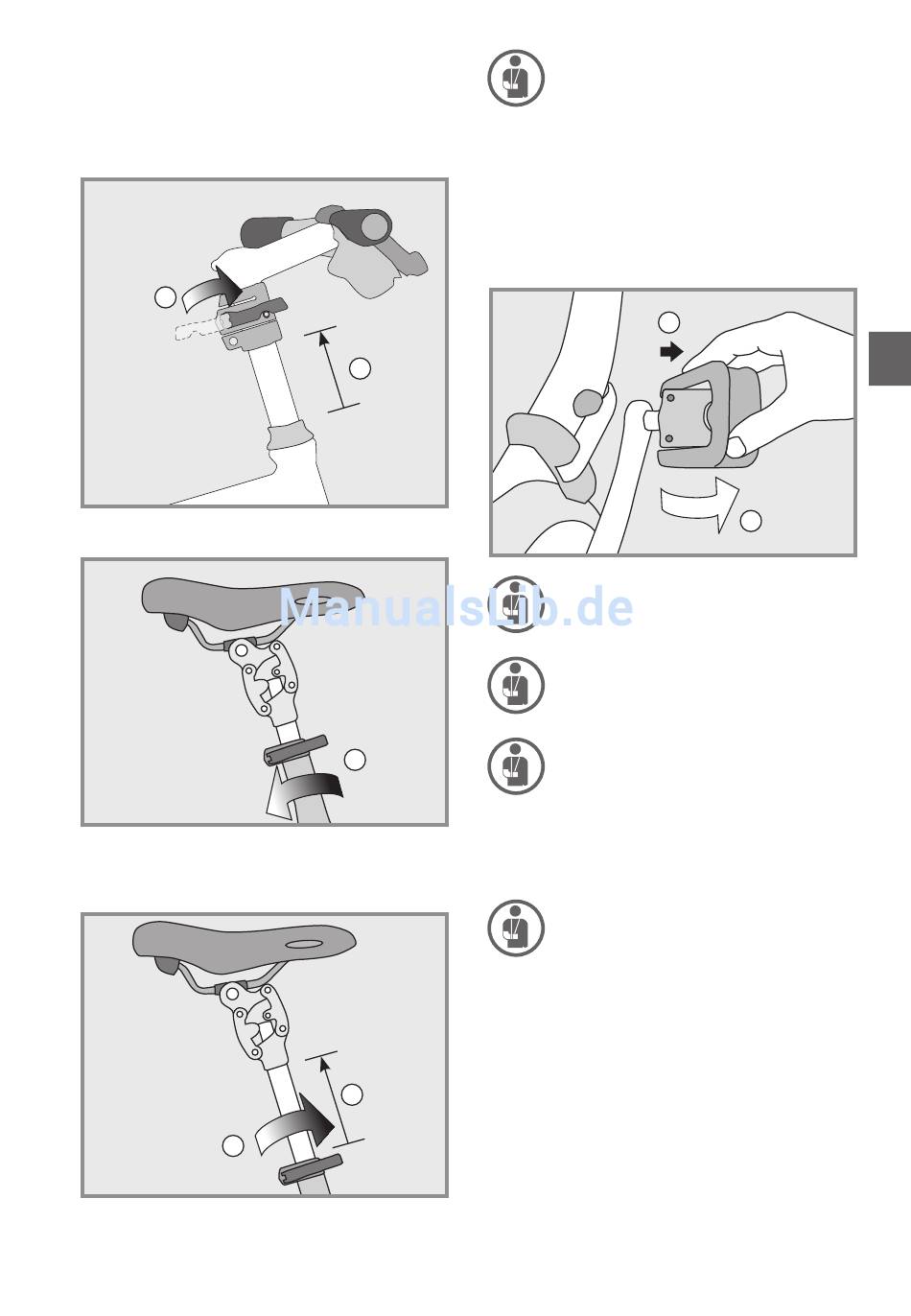 ManualsLib.de