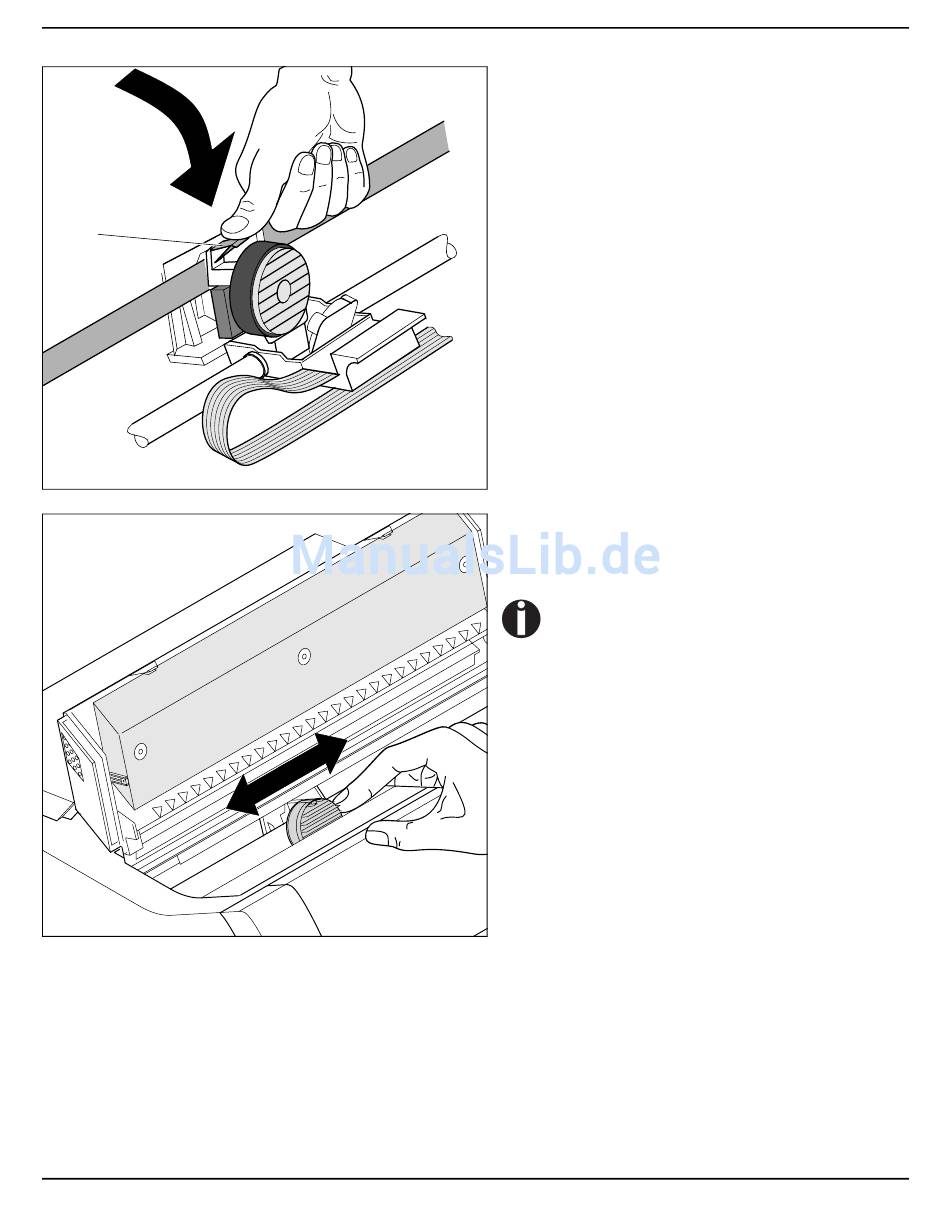 ManualsLib.de