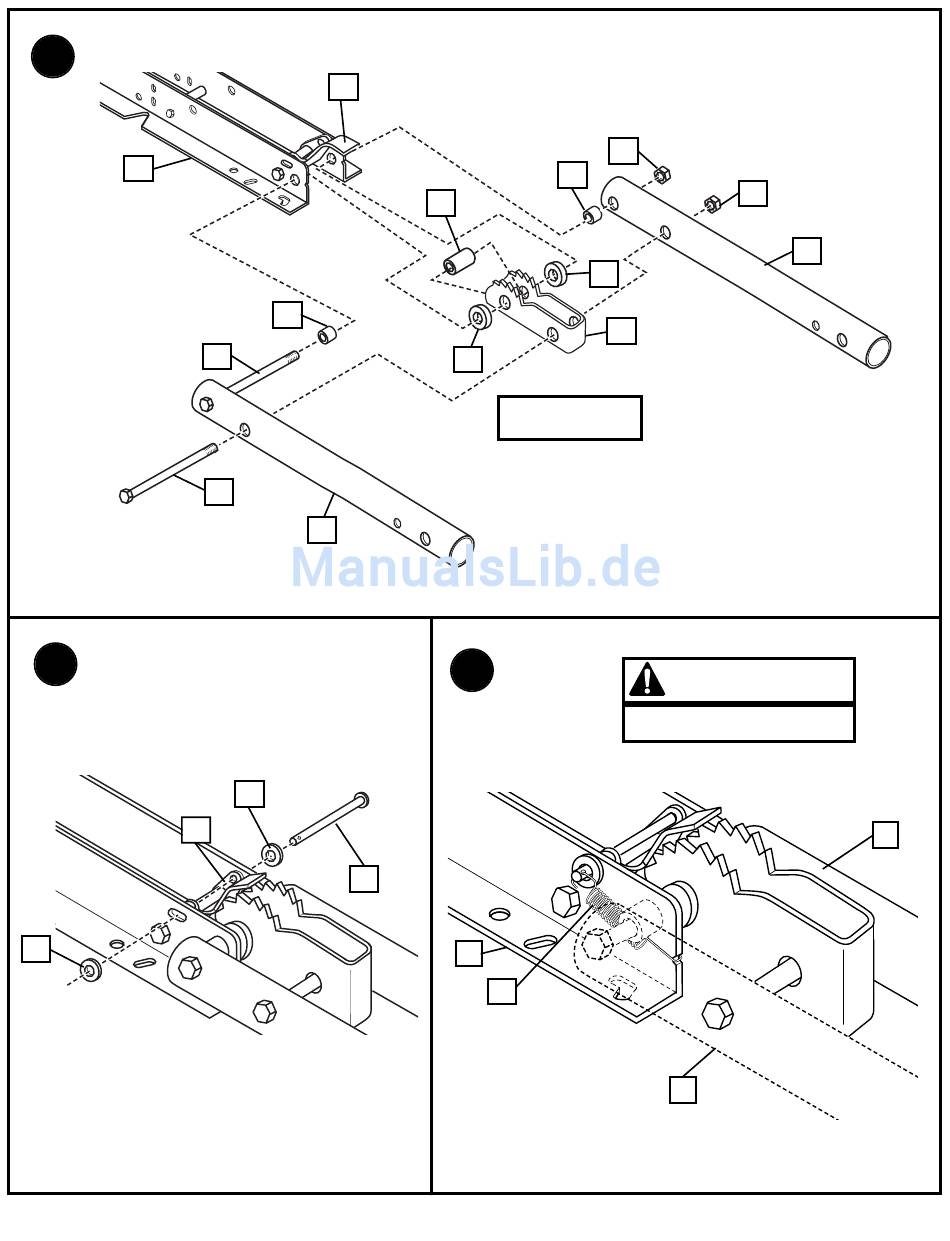 ManualsLib.de