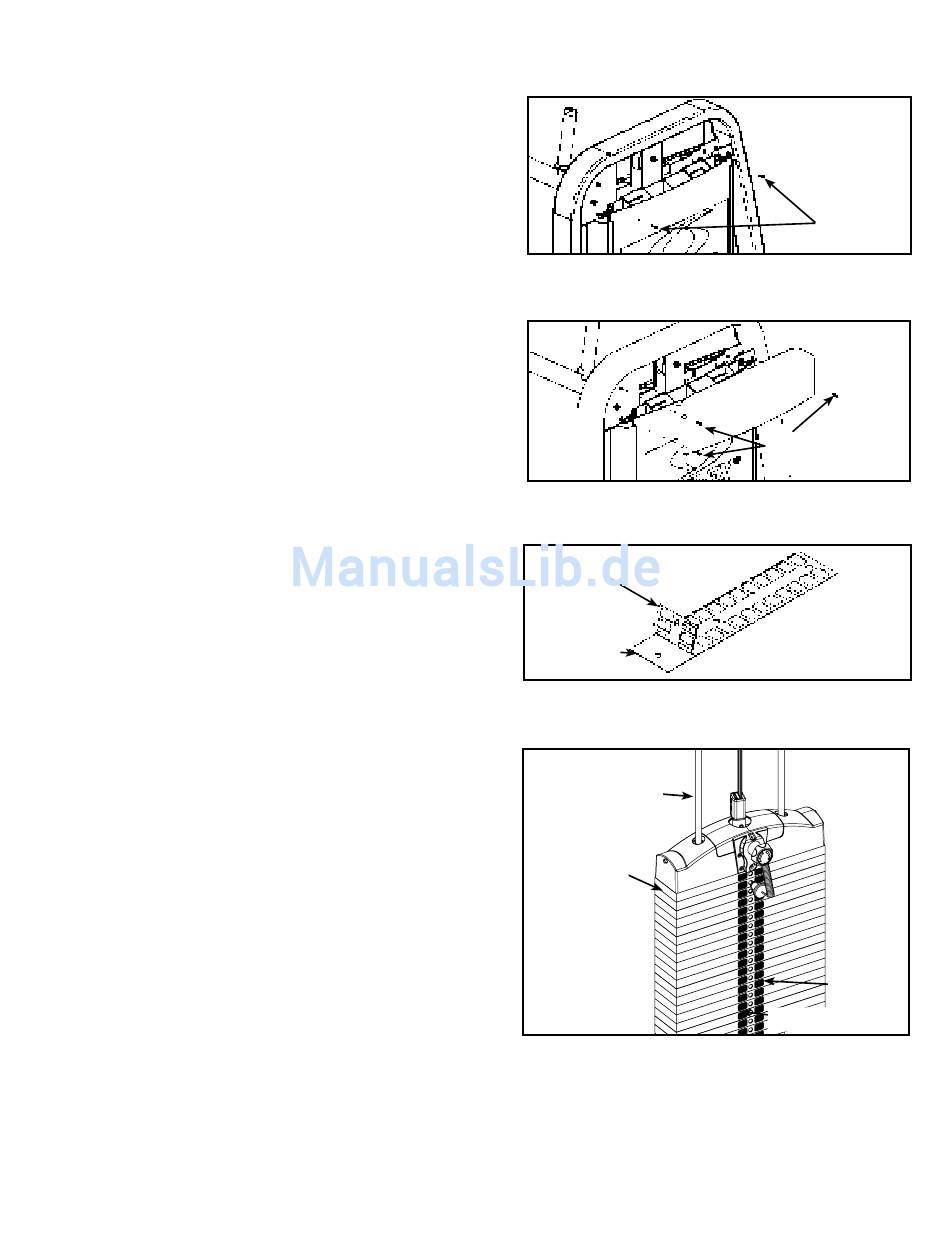 ManualsLib.de