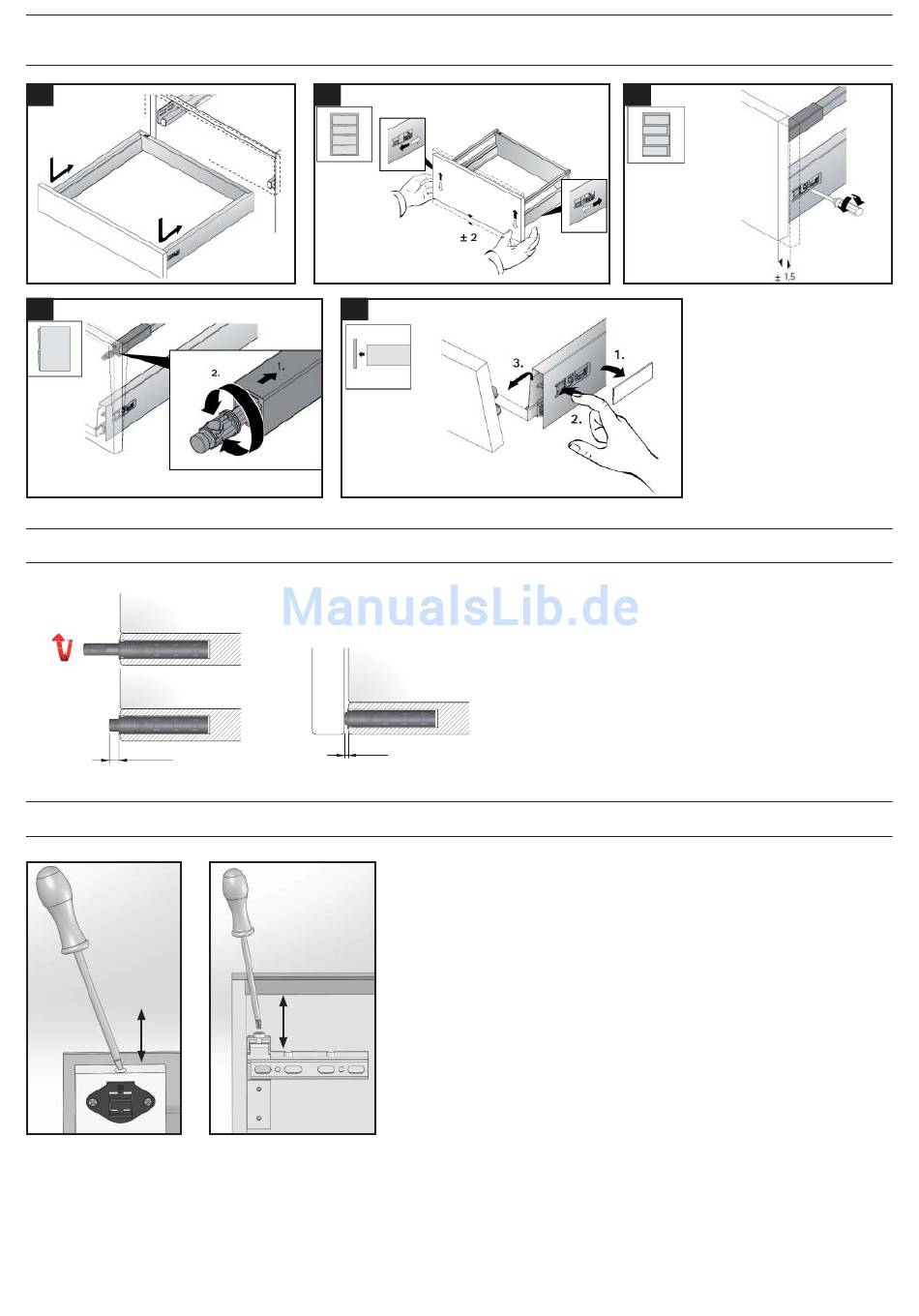 ± 2

± 1,5

2.

1.

3.

1.

2.

ManualsLib.de