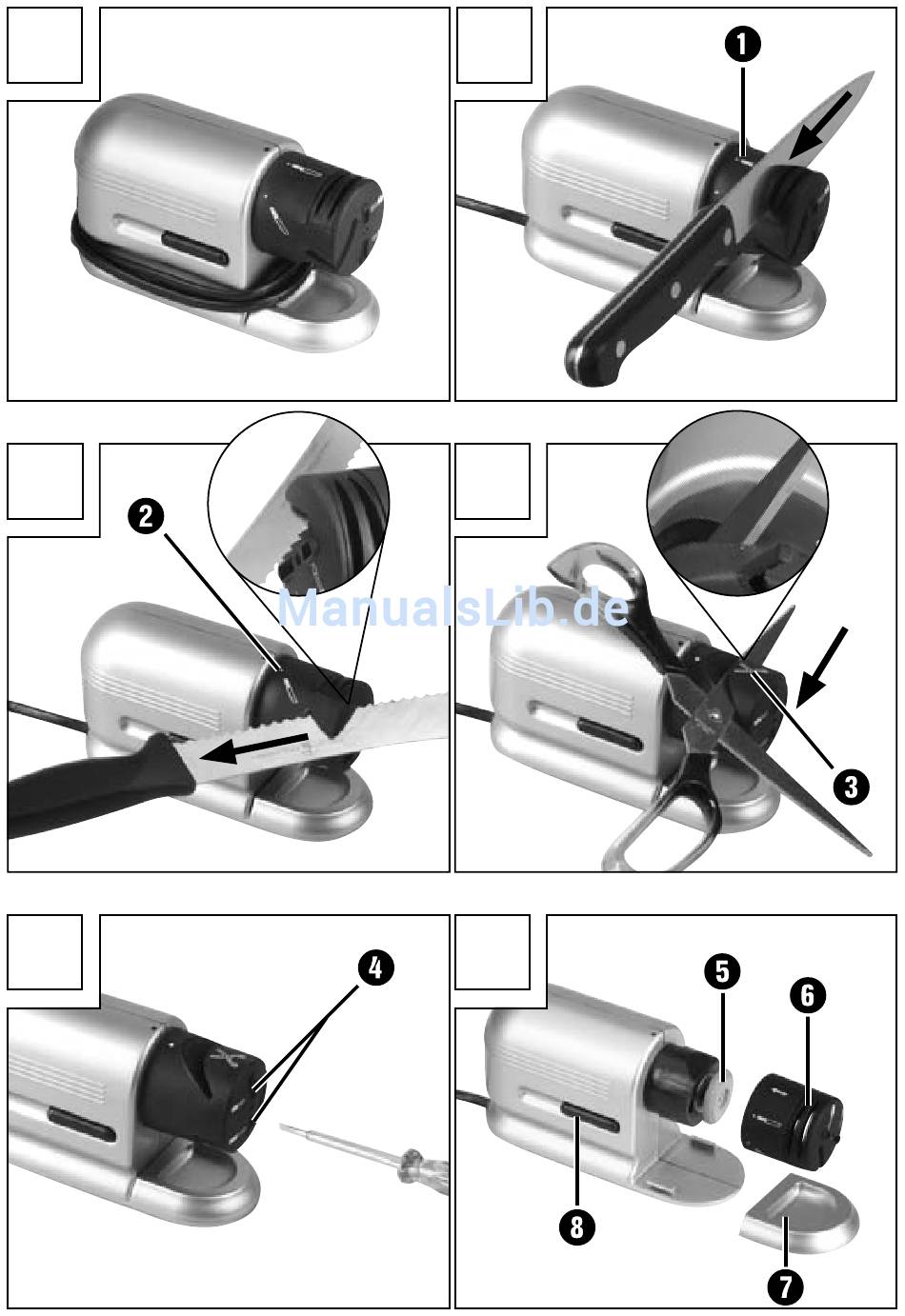 1

2

ManualsLib.de

3

4

5

6

8

7