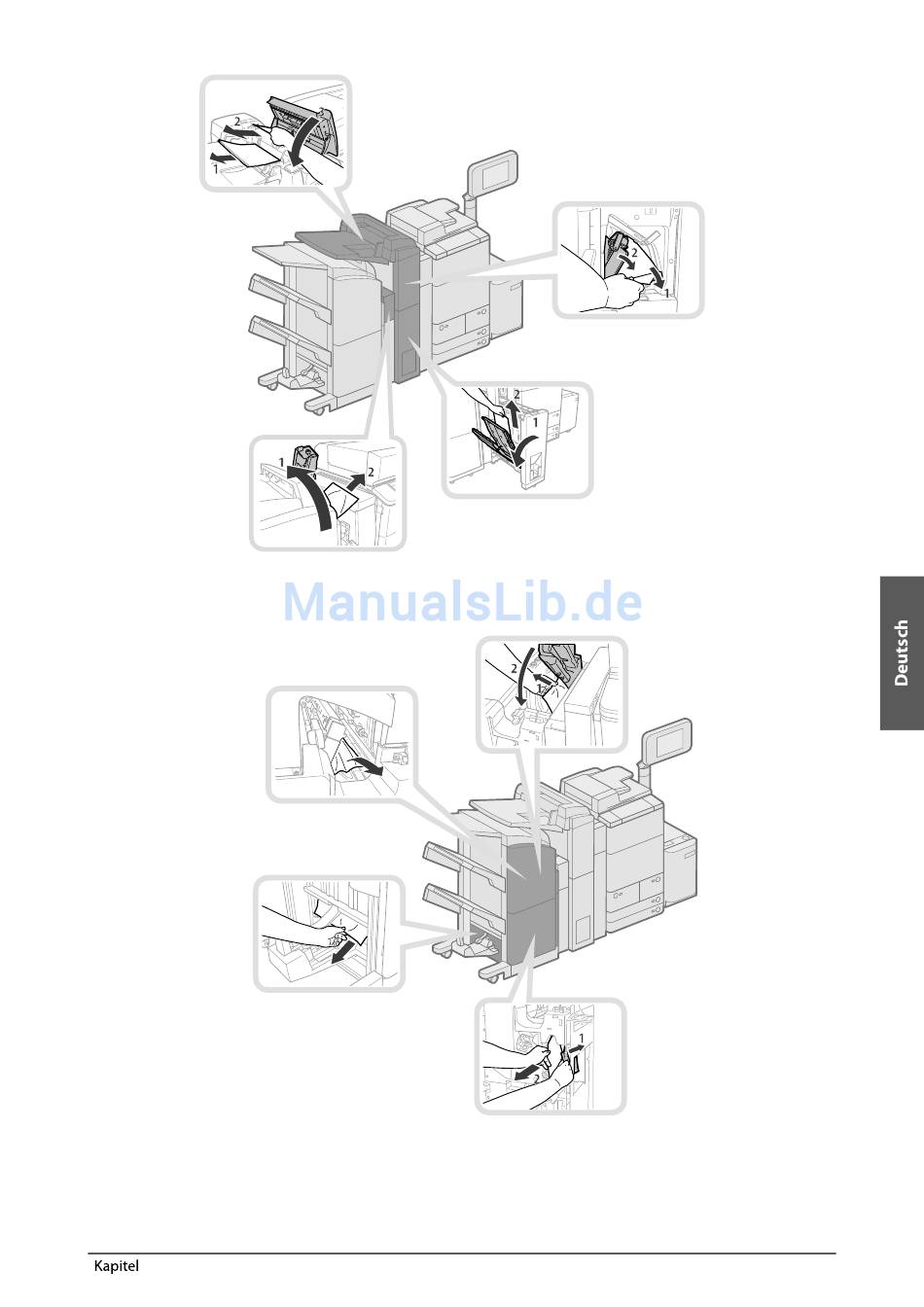 2
1

2
1

2
1

1
2

ManualsLib.de

Deutsch

2
1

1
2

Kapitel