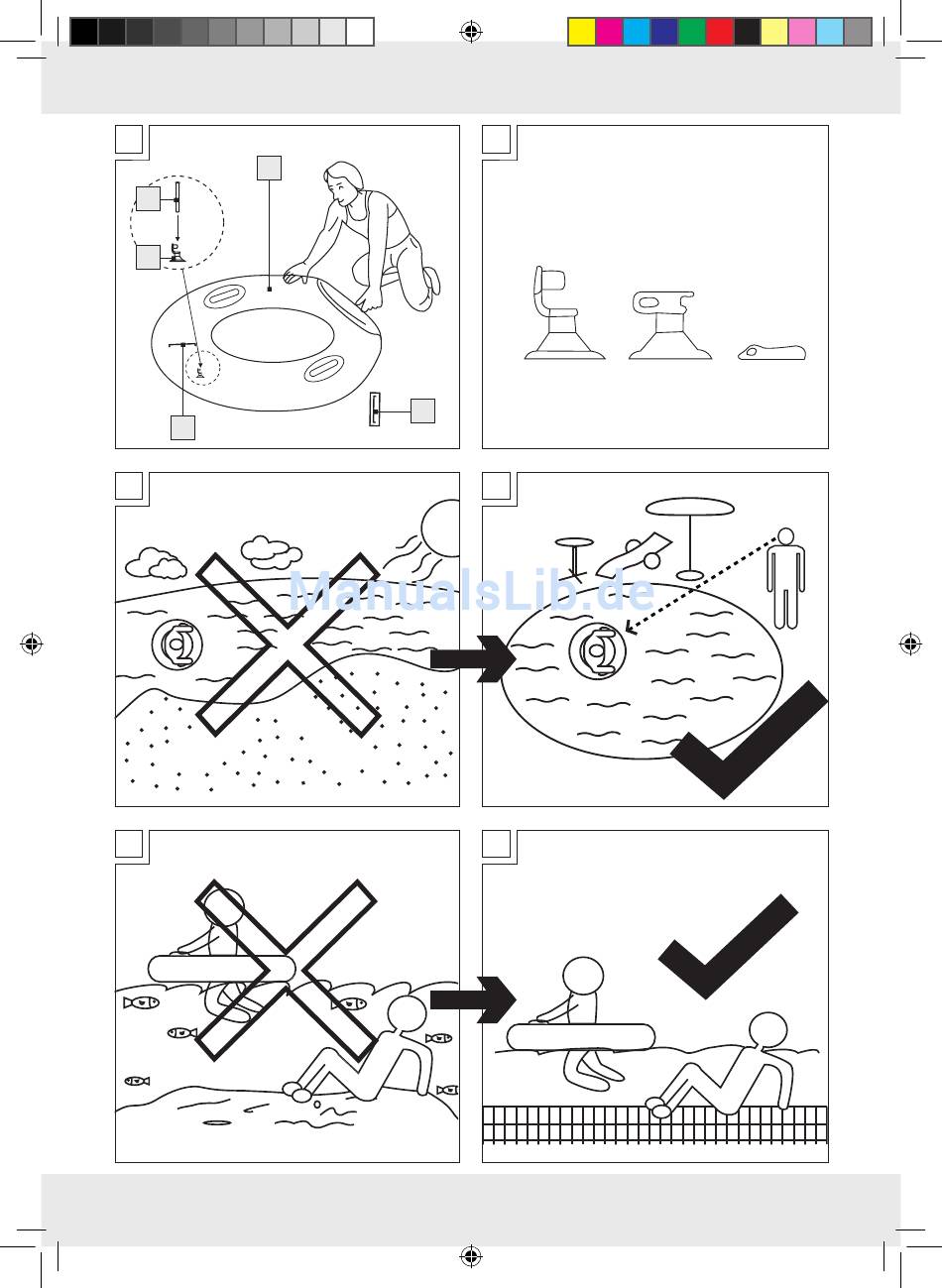 ManualsLib.de