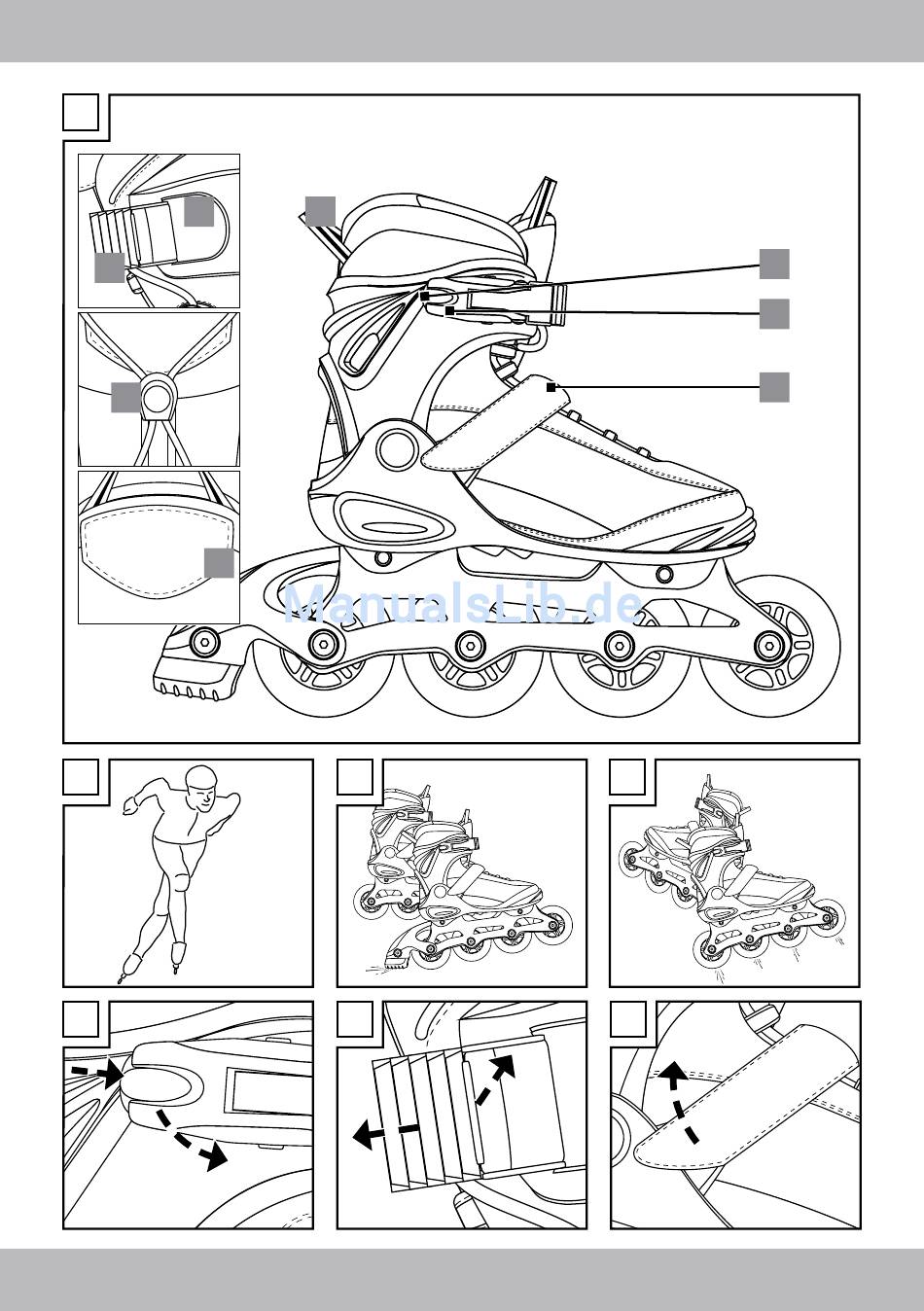 ManualsLib.de