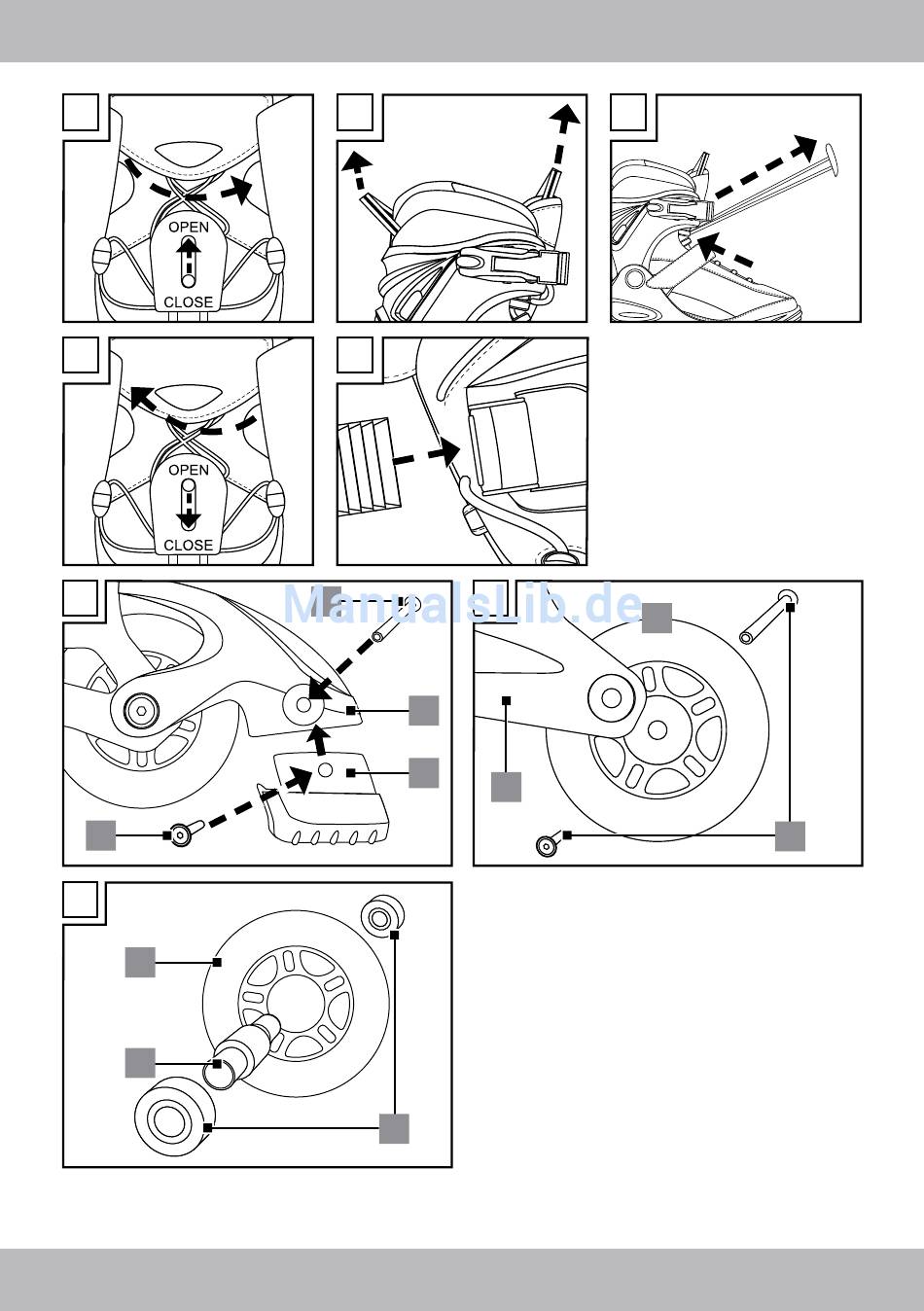 OPEN
CLOSE

OPEN
CLOSE

ManualsLib.de