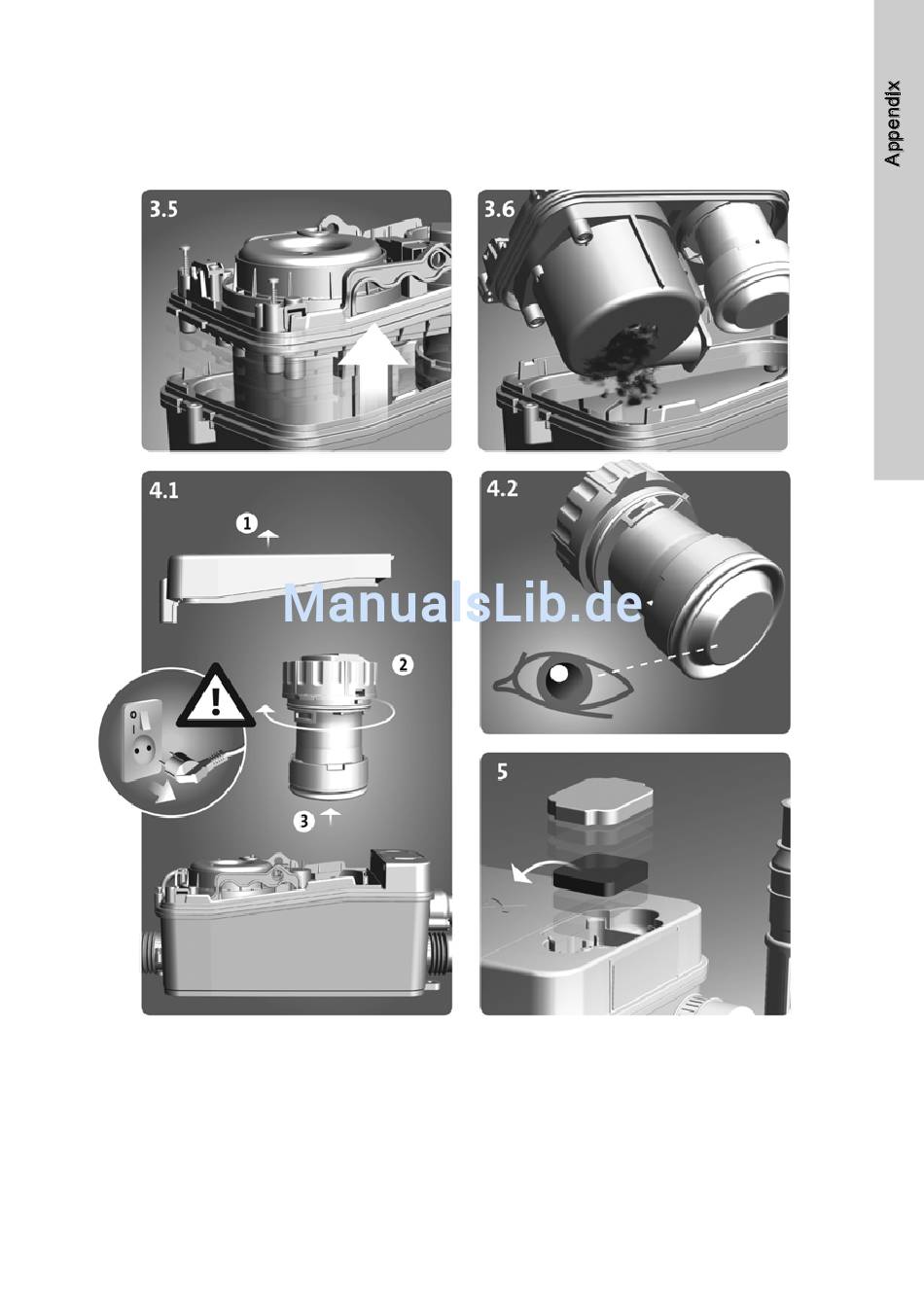 Appendix

3.5

3.6

4.1

1

2

3

ManualsLib.de

4.2

5