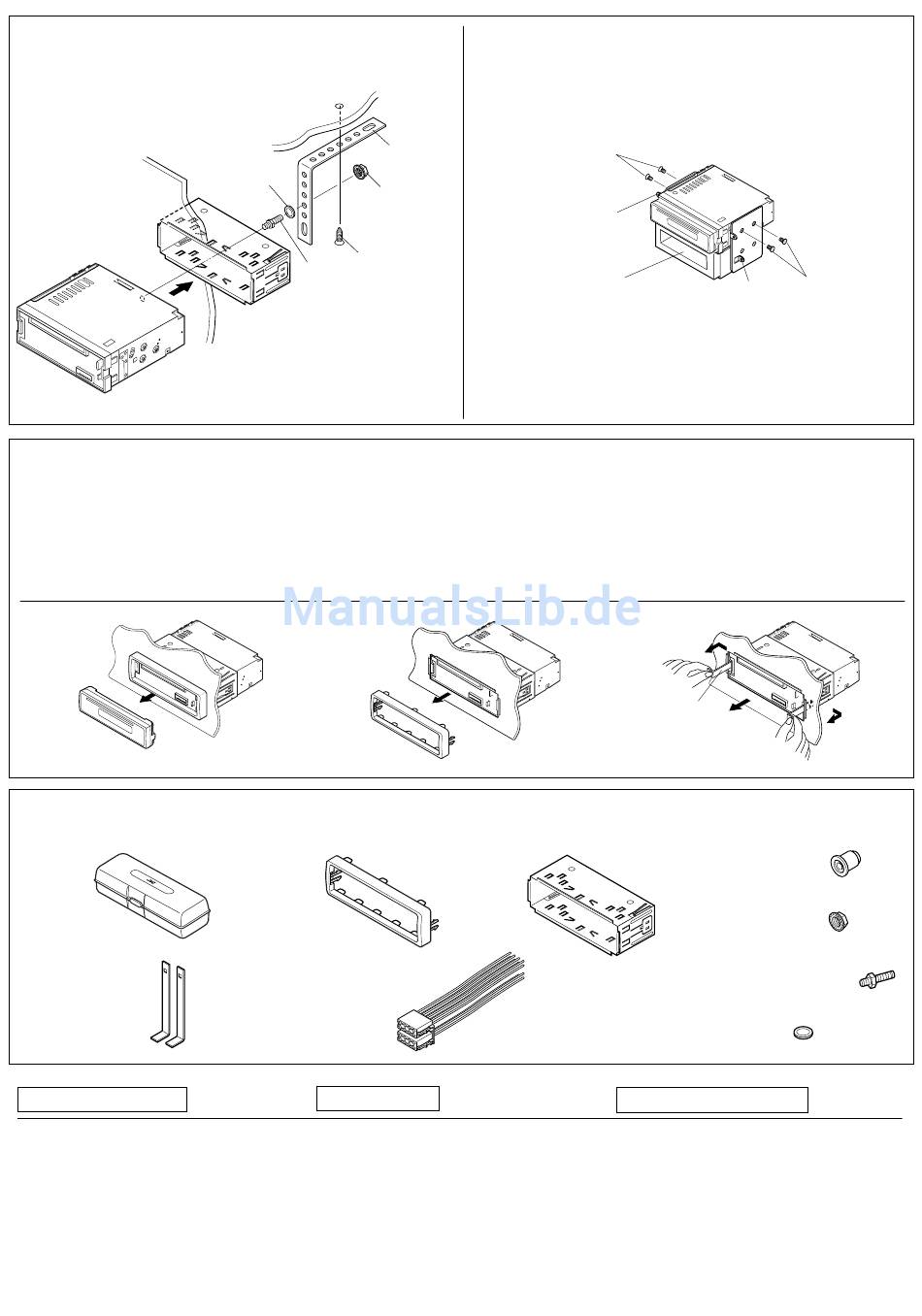 ManualsLib.de