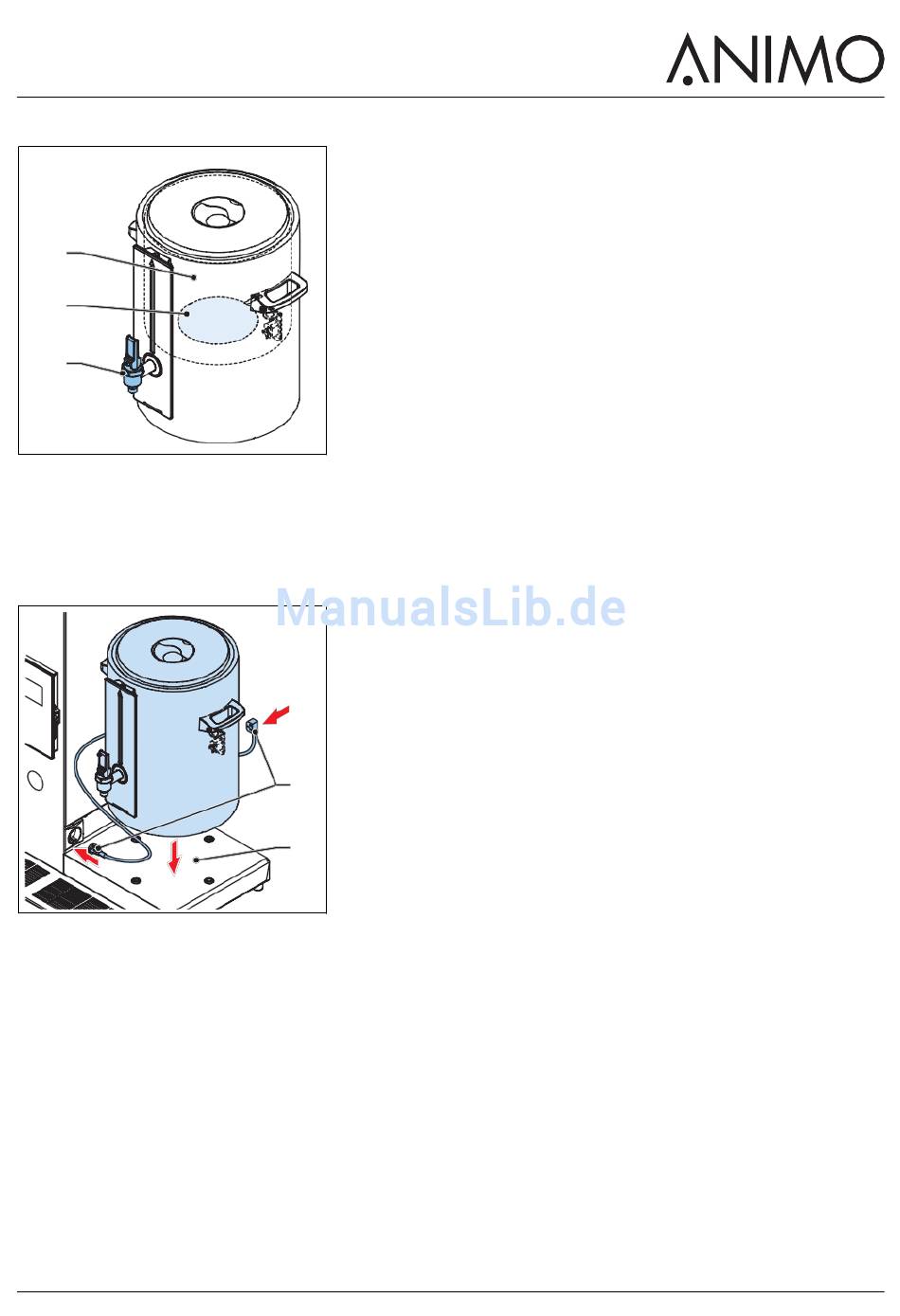 ANIMO

ManualsLib.de