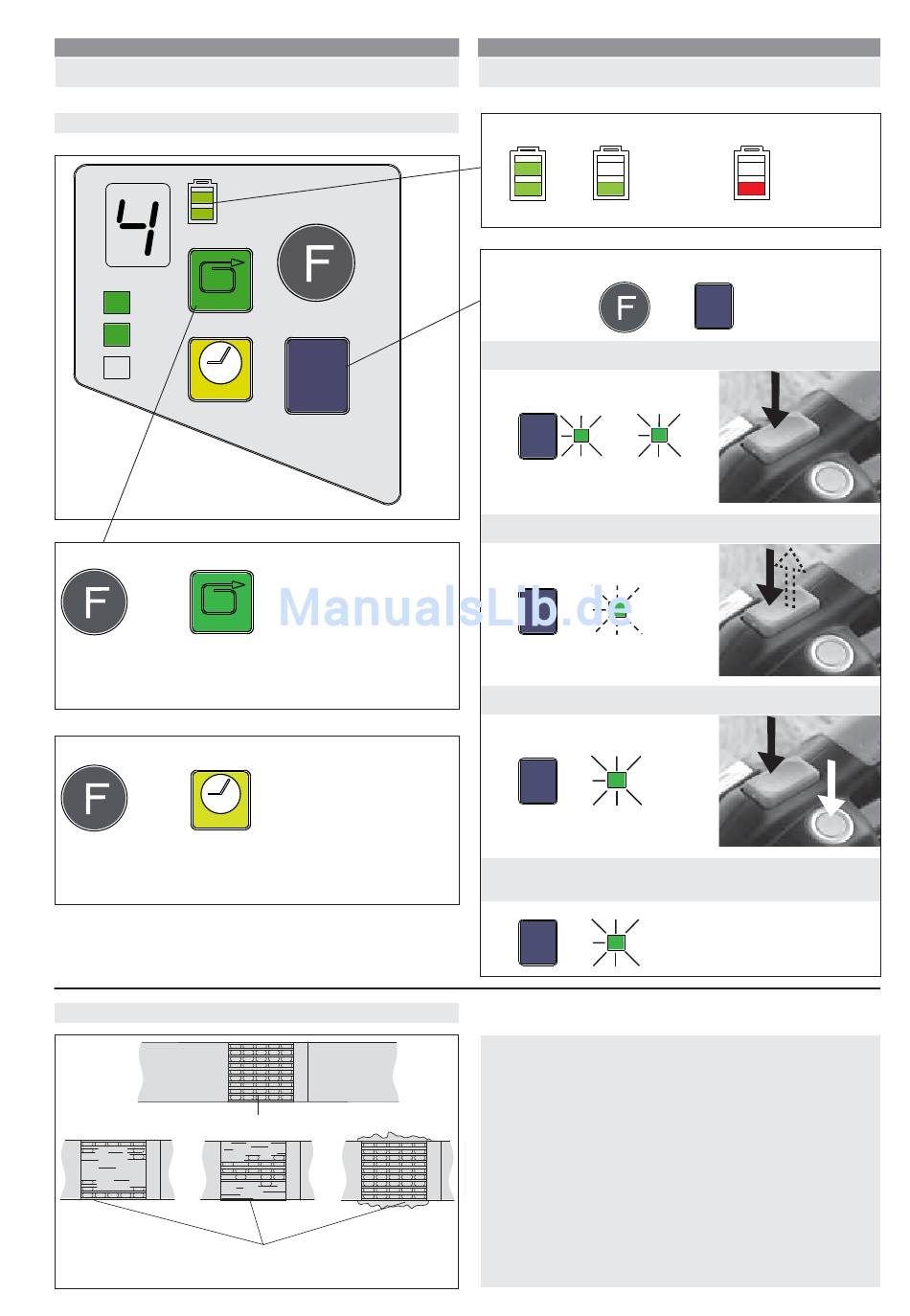 4

F

F

F

F

ManualsLib.de