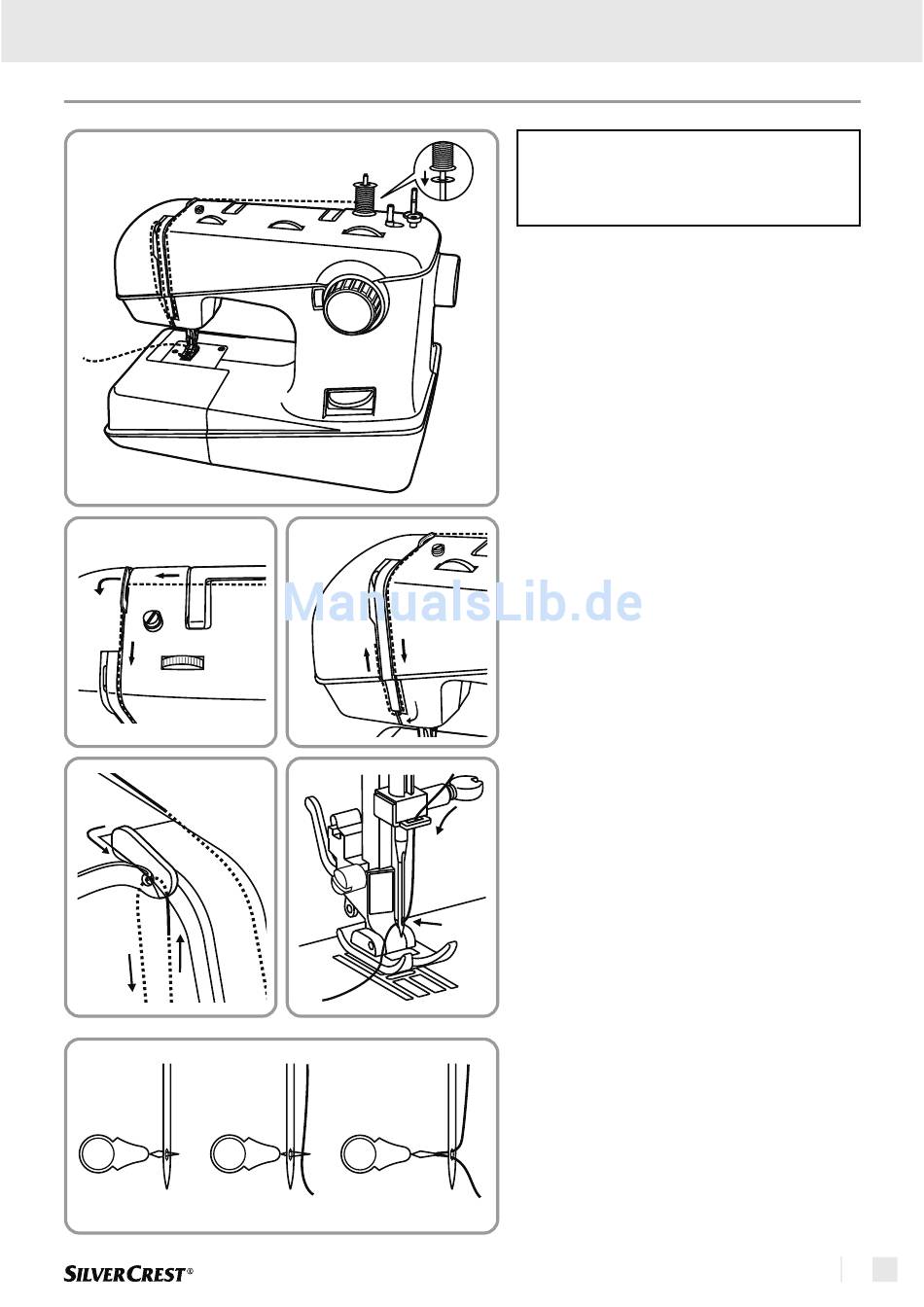 ManualsLib.de

SILVERCREST®