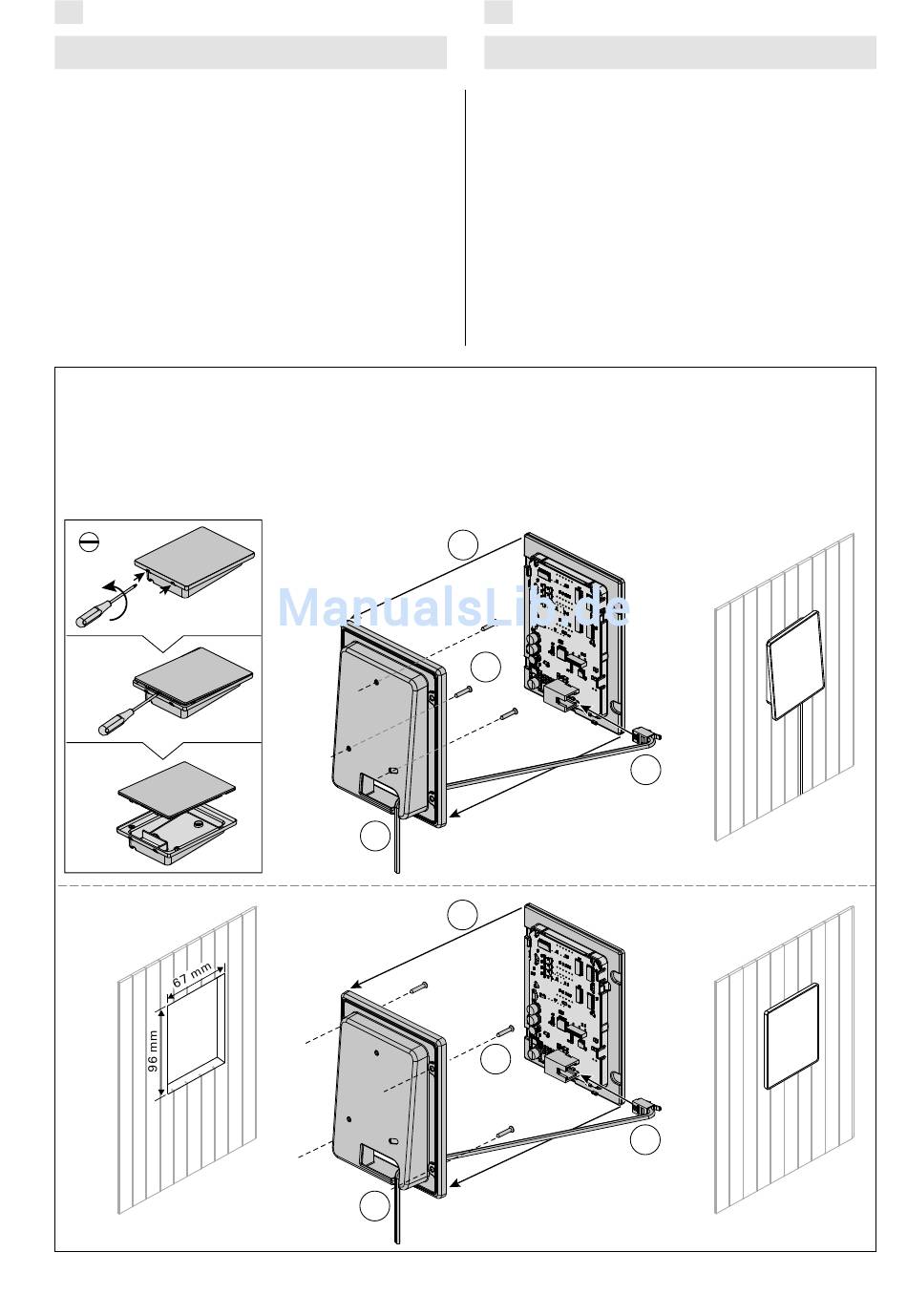 ManualsLib.de

67 mm

96 mm