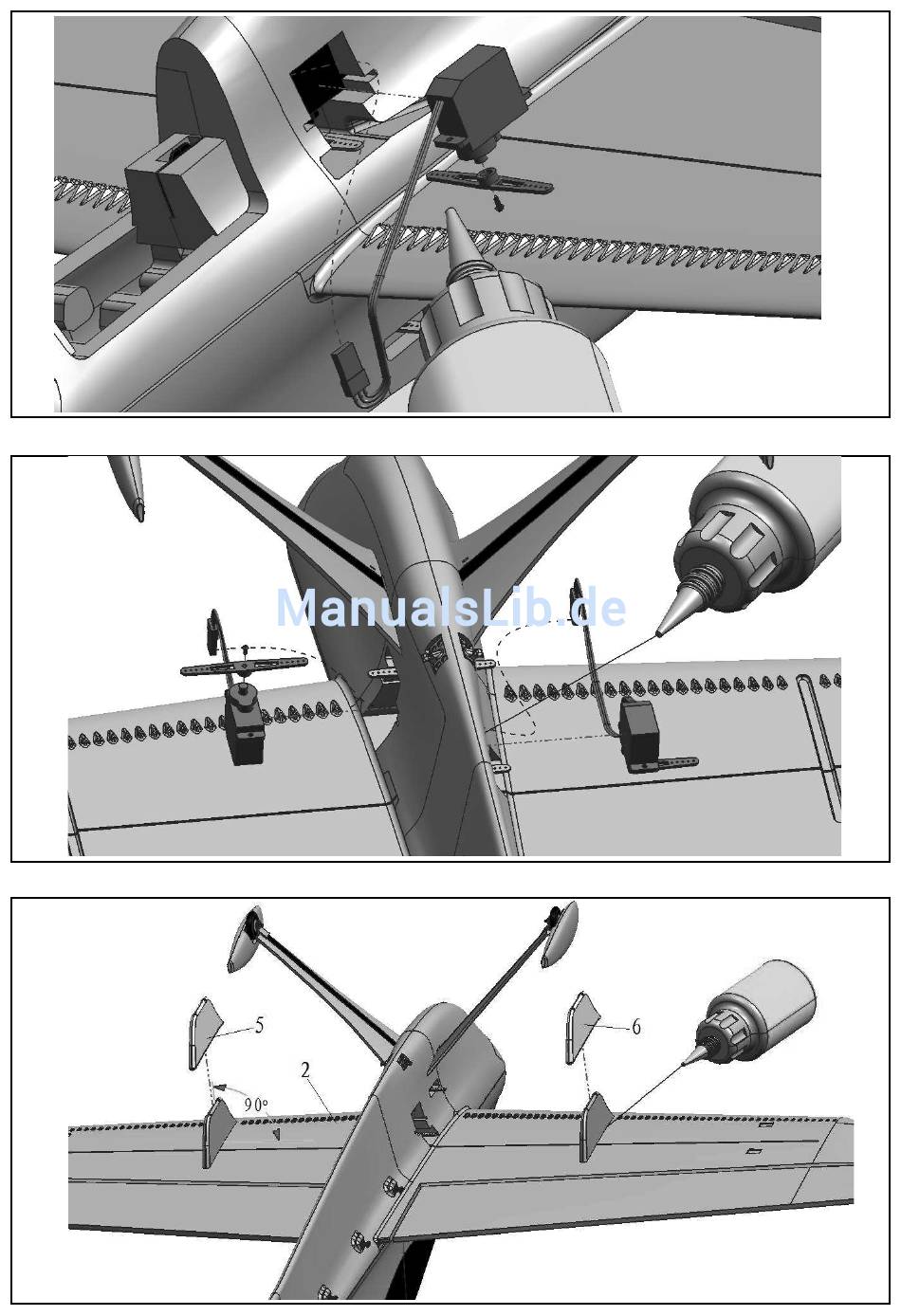 ManualsLib.de

5

6

2

90°