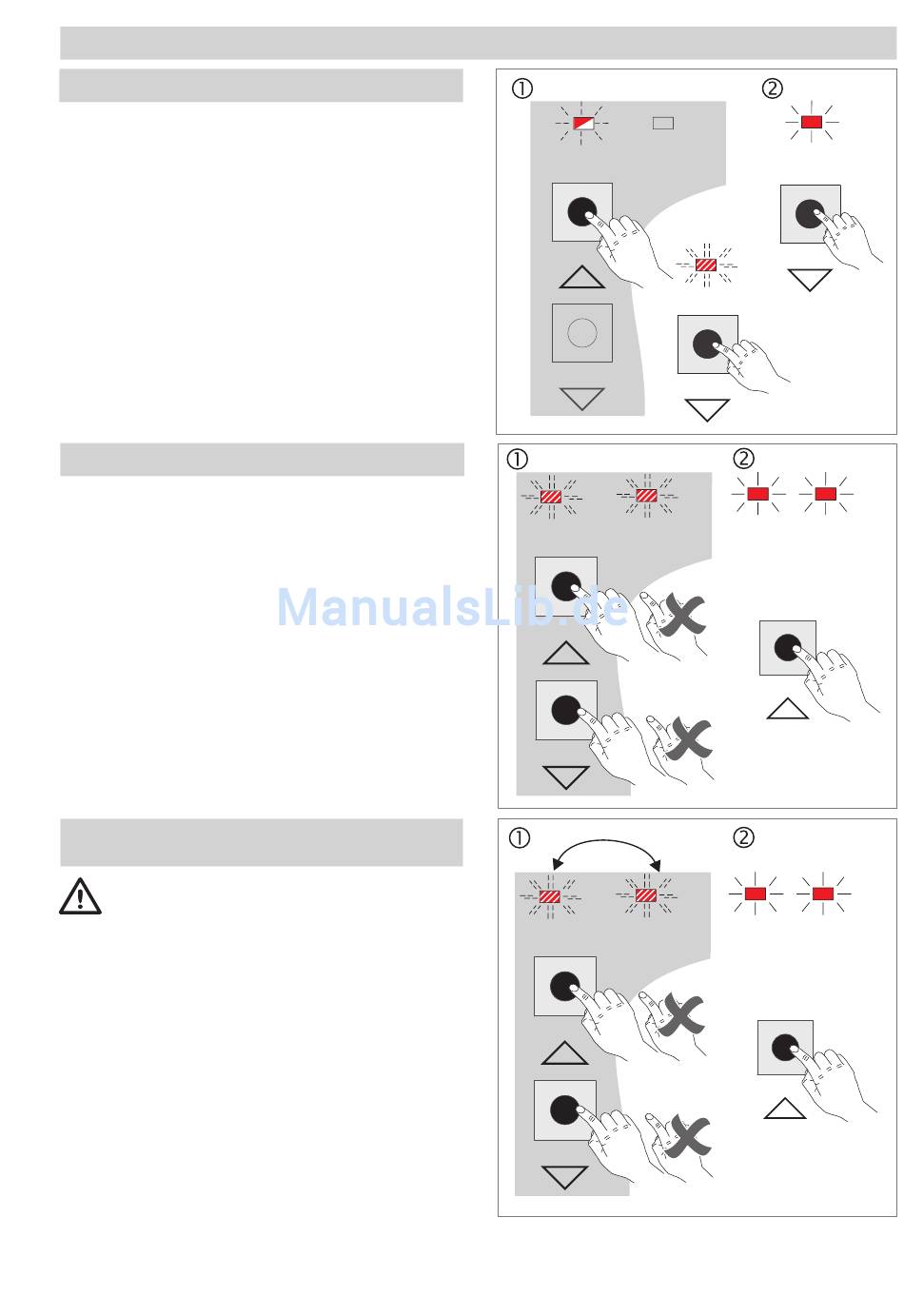 ①

②

①

②

ManualsLib.de

①

②