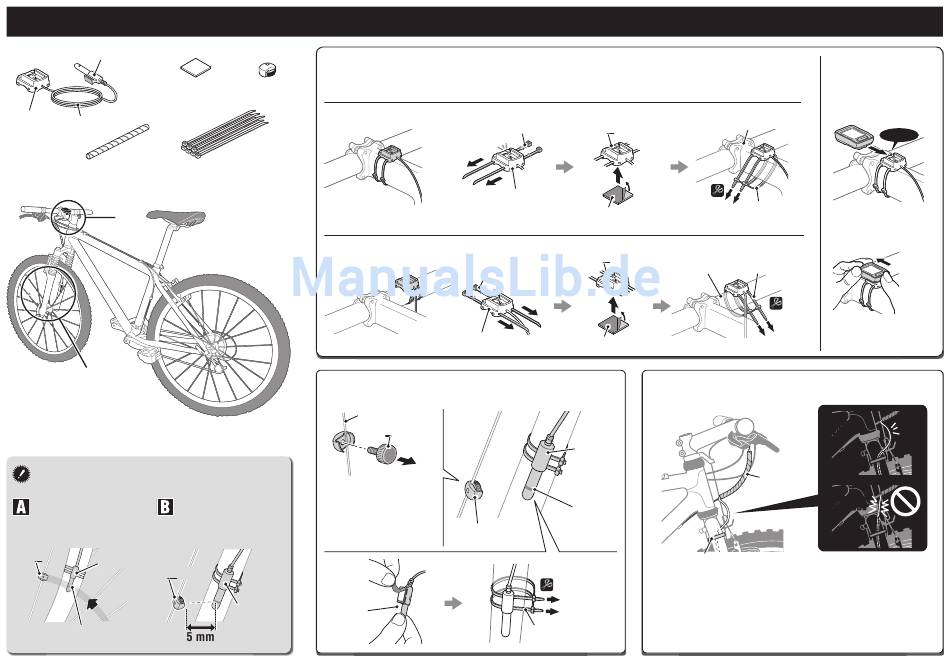 ManualsLib.de

A

B

5 mm