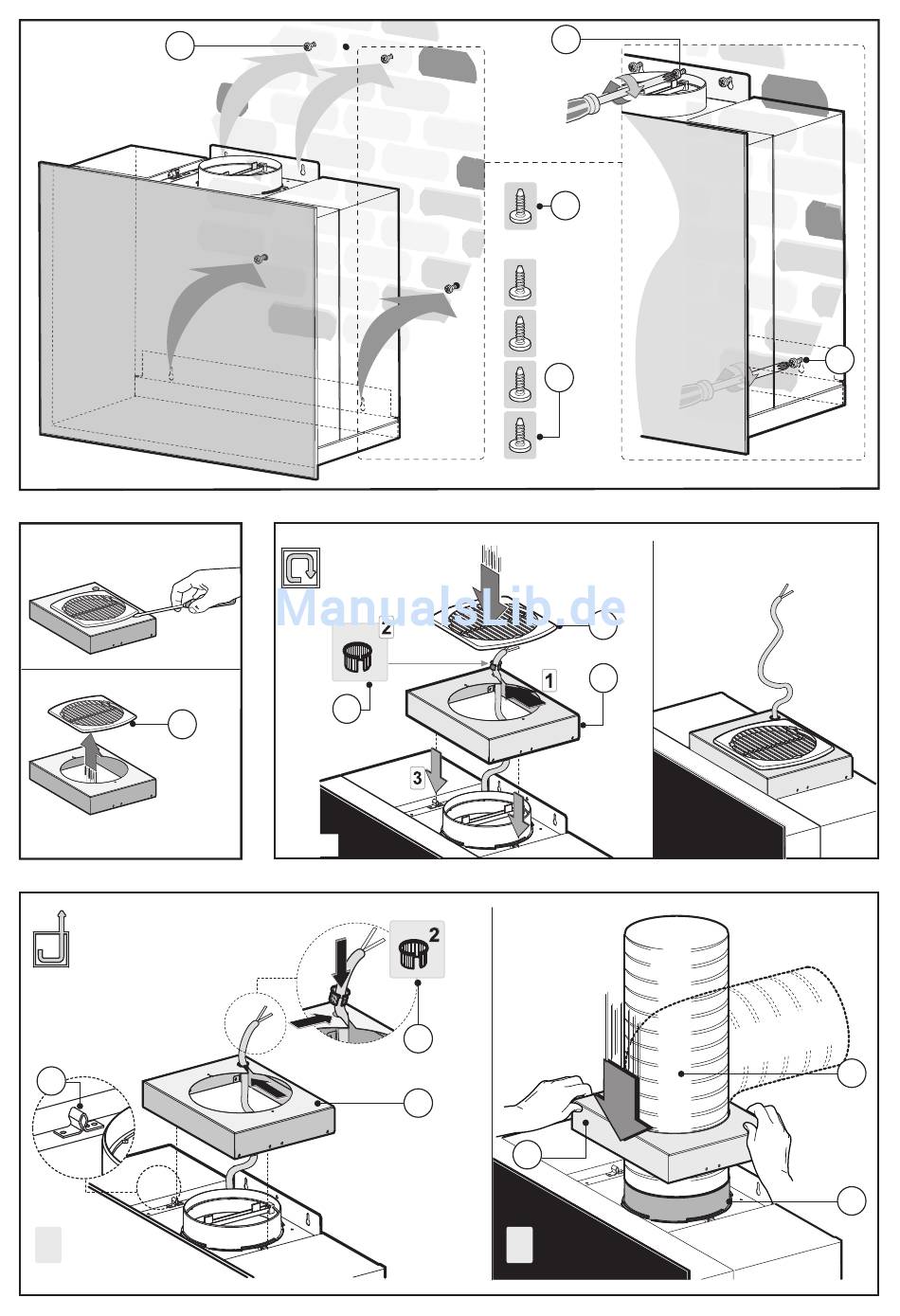 ManualsLib.de

2

1

3

2