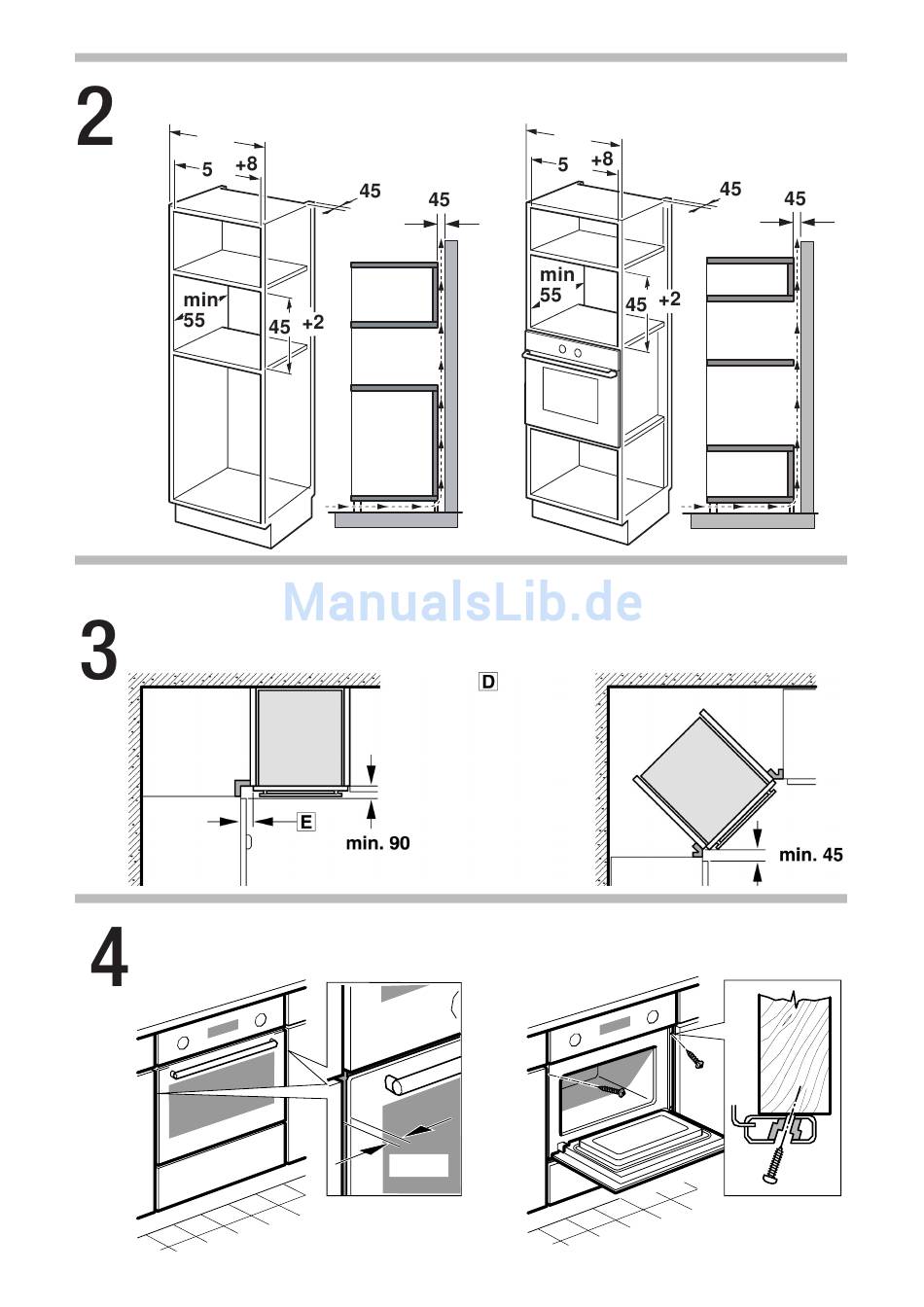 2

5
+8
45
45
min
55
45
+2

5
+8
45
45
min
55
45
+2

ManualsLib.de

3

D
E
min. 90

min. 45

4