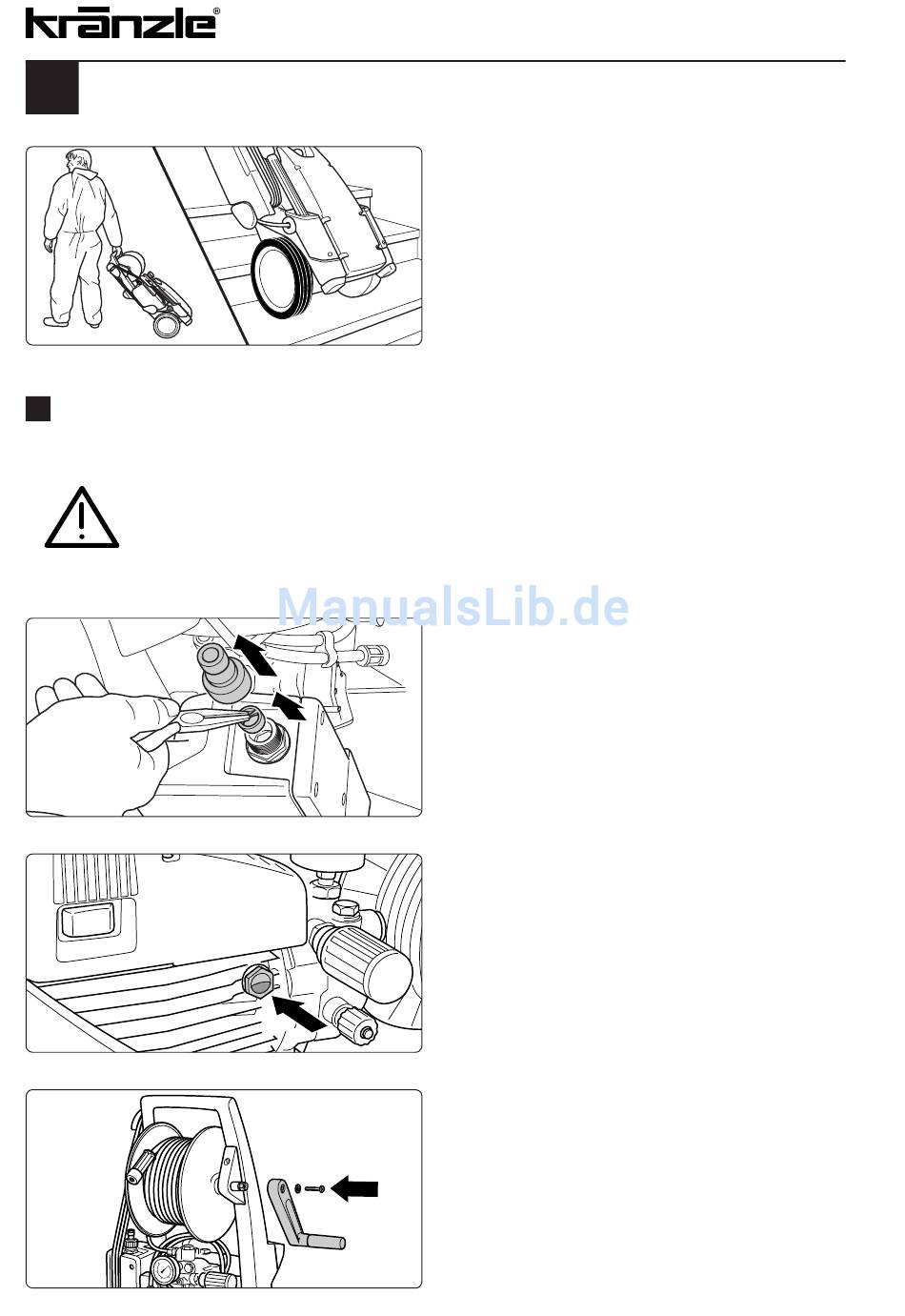 kränzle®

ManualsLib.de