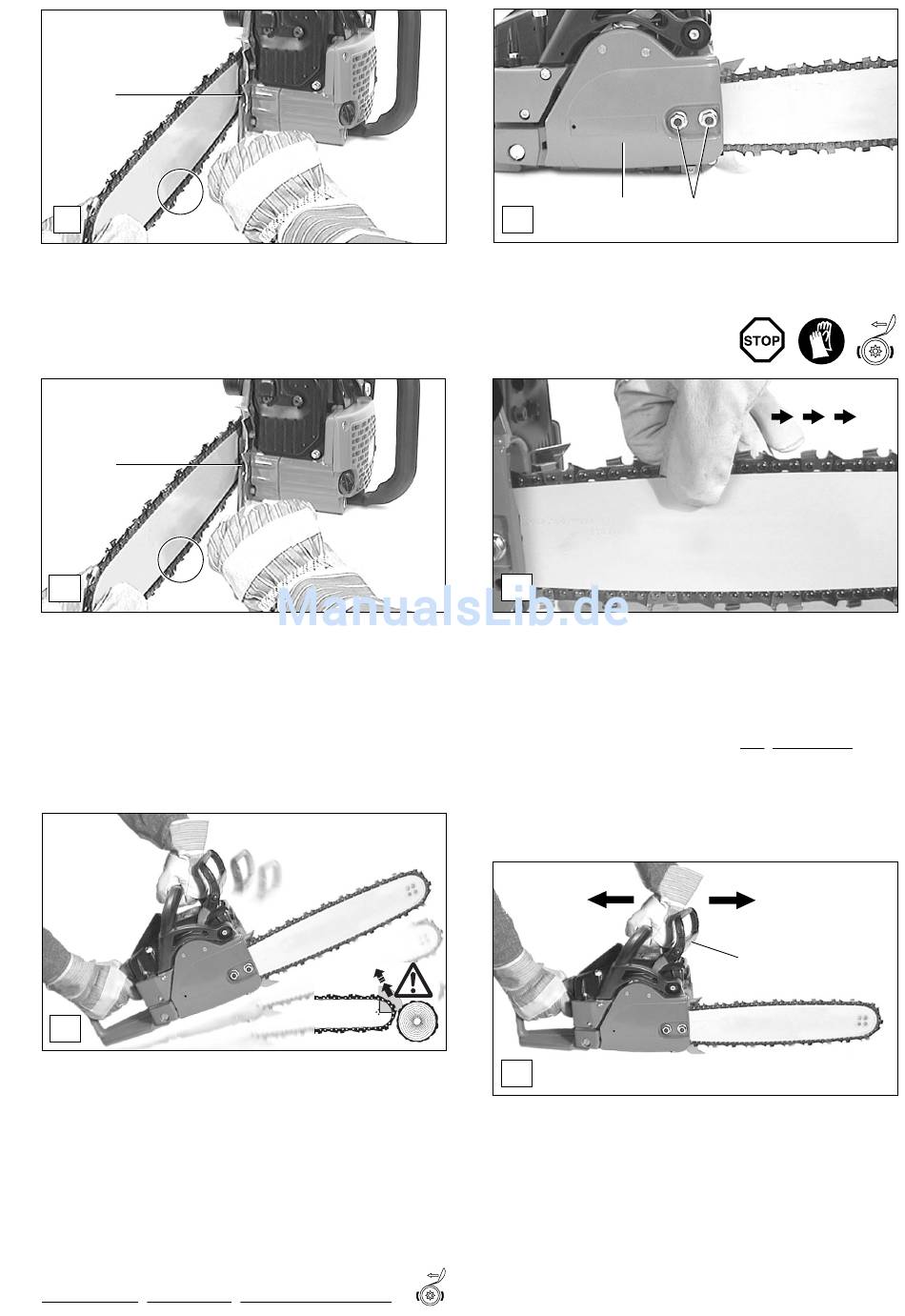 STOP

ManualsLib.de