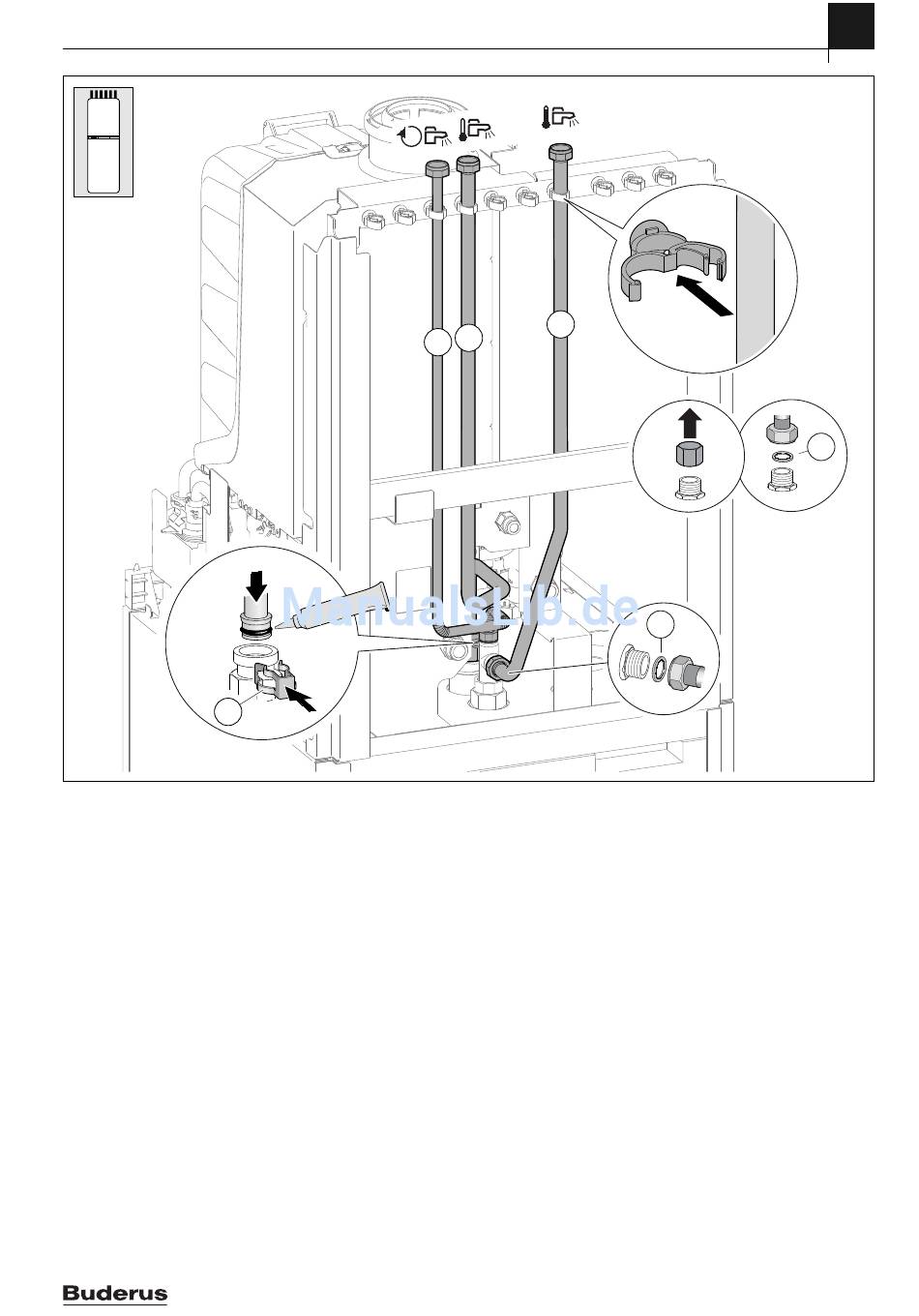 ManualsLib.de

Buderus