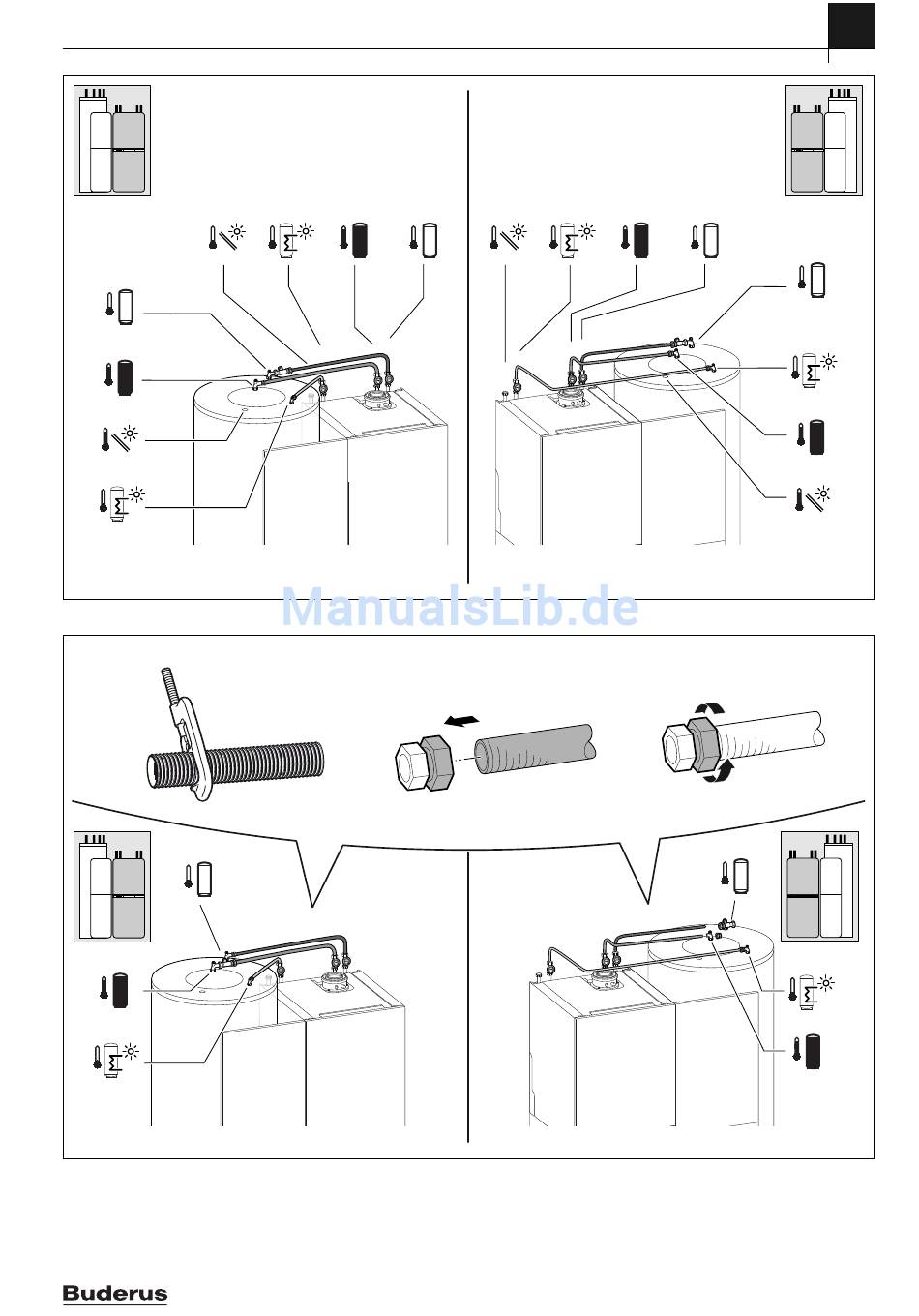 ManualsLib.de

Buderus