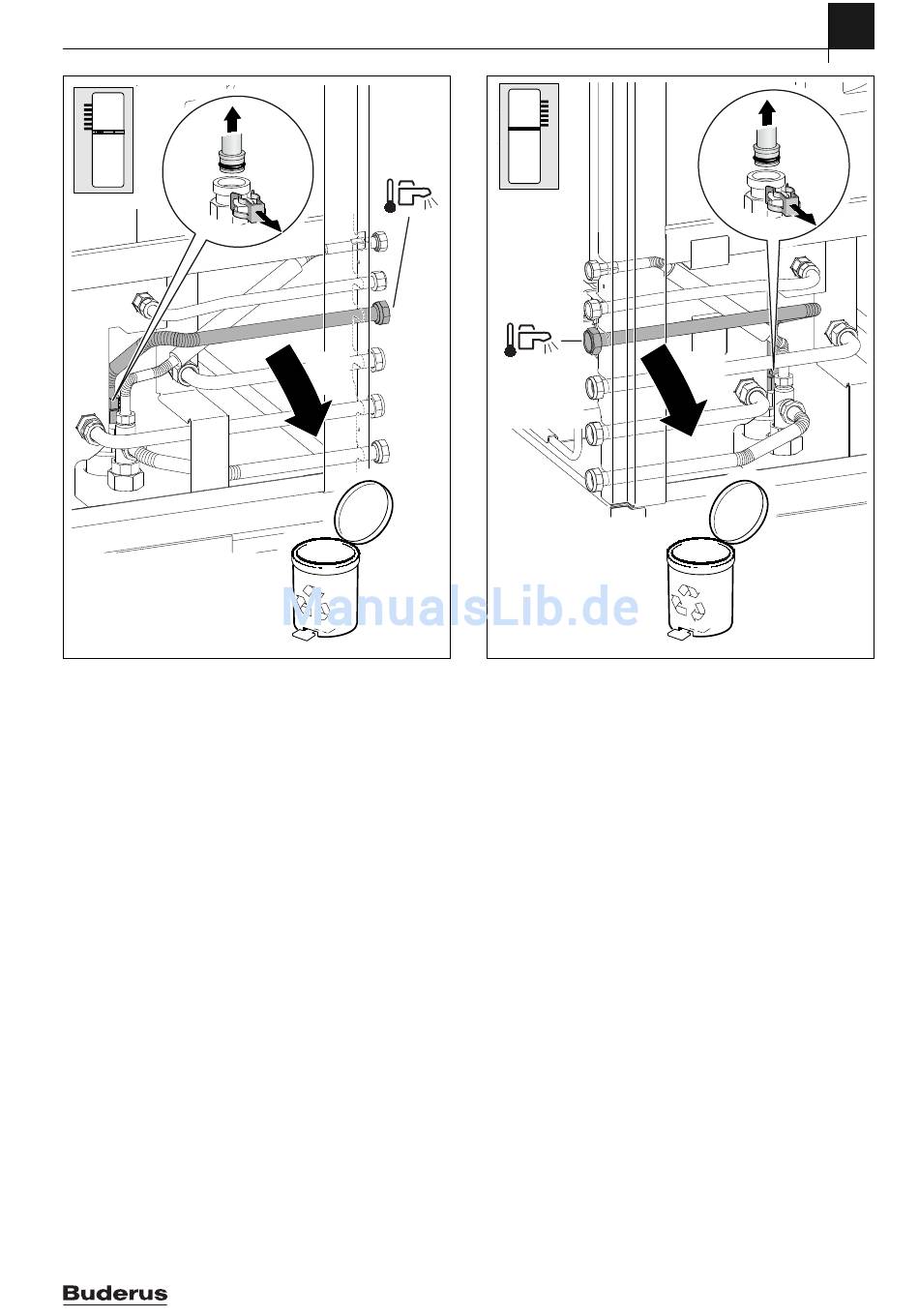 ManualsLib.de

Buderus