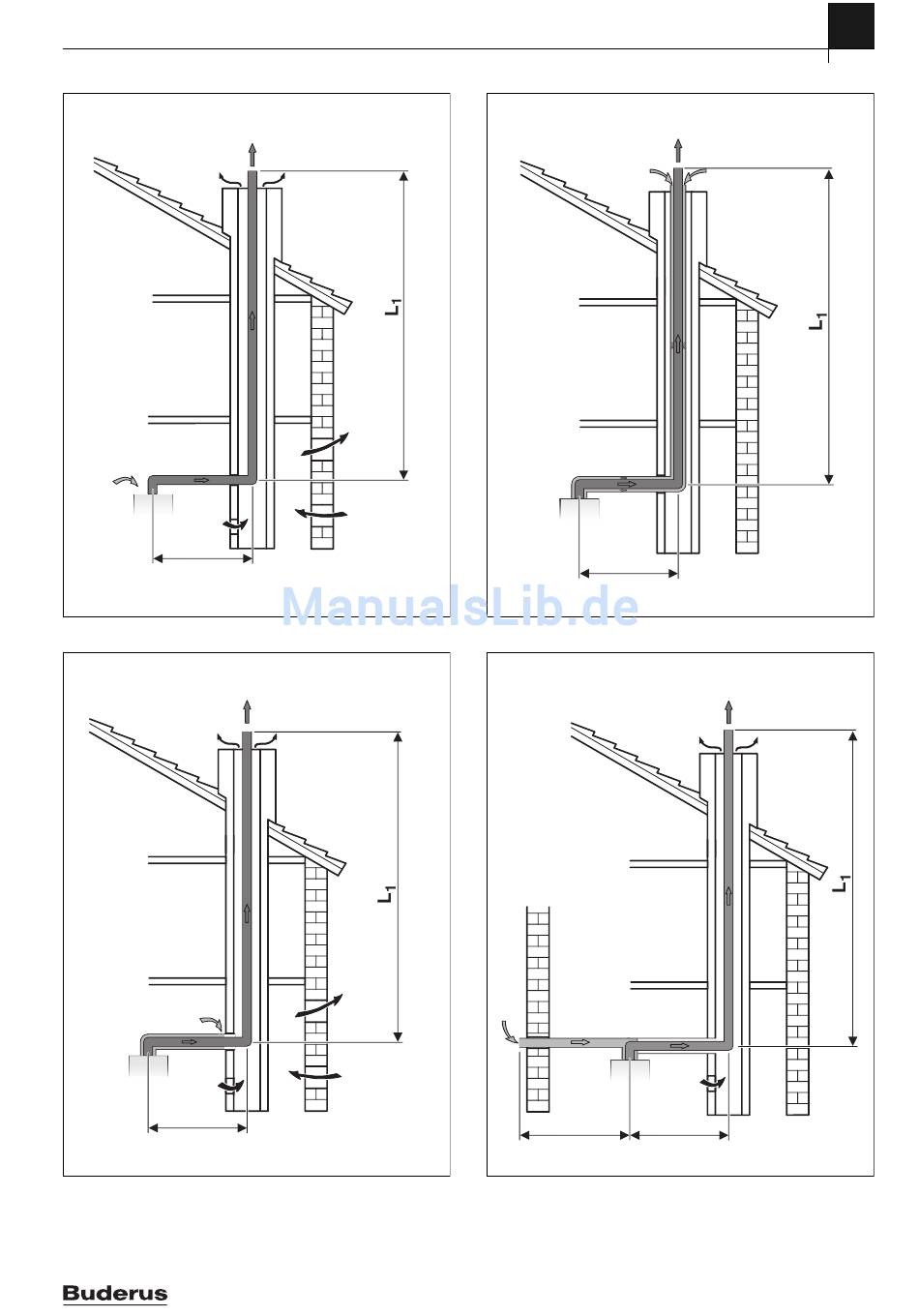 $L_1$

$L_1$

ManualsLib.de

$L_1$

$L_1$

Buderus