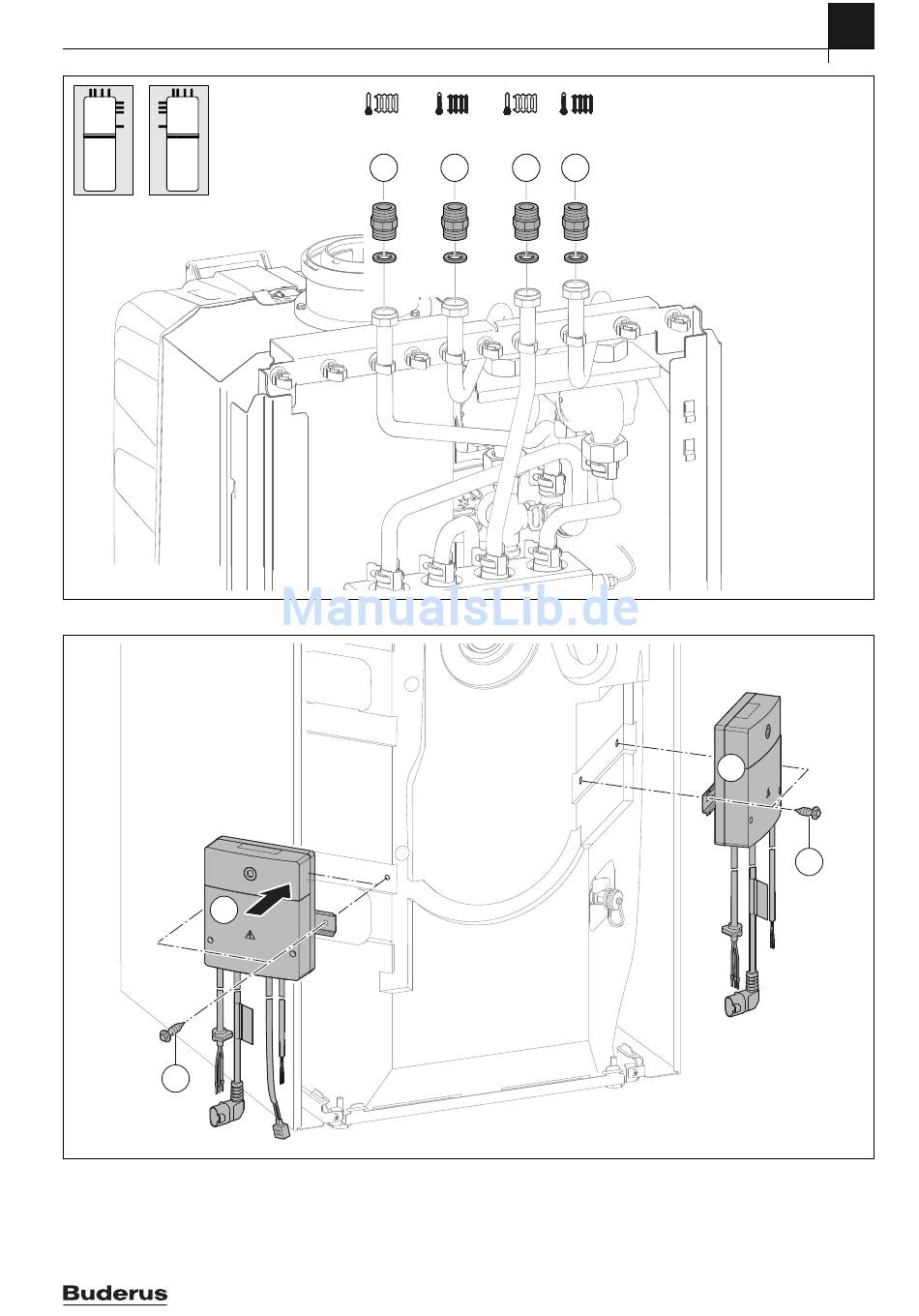 ManualsLib.de

Buderus