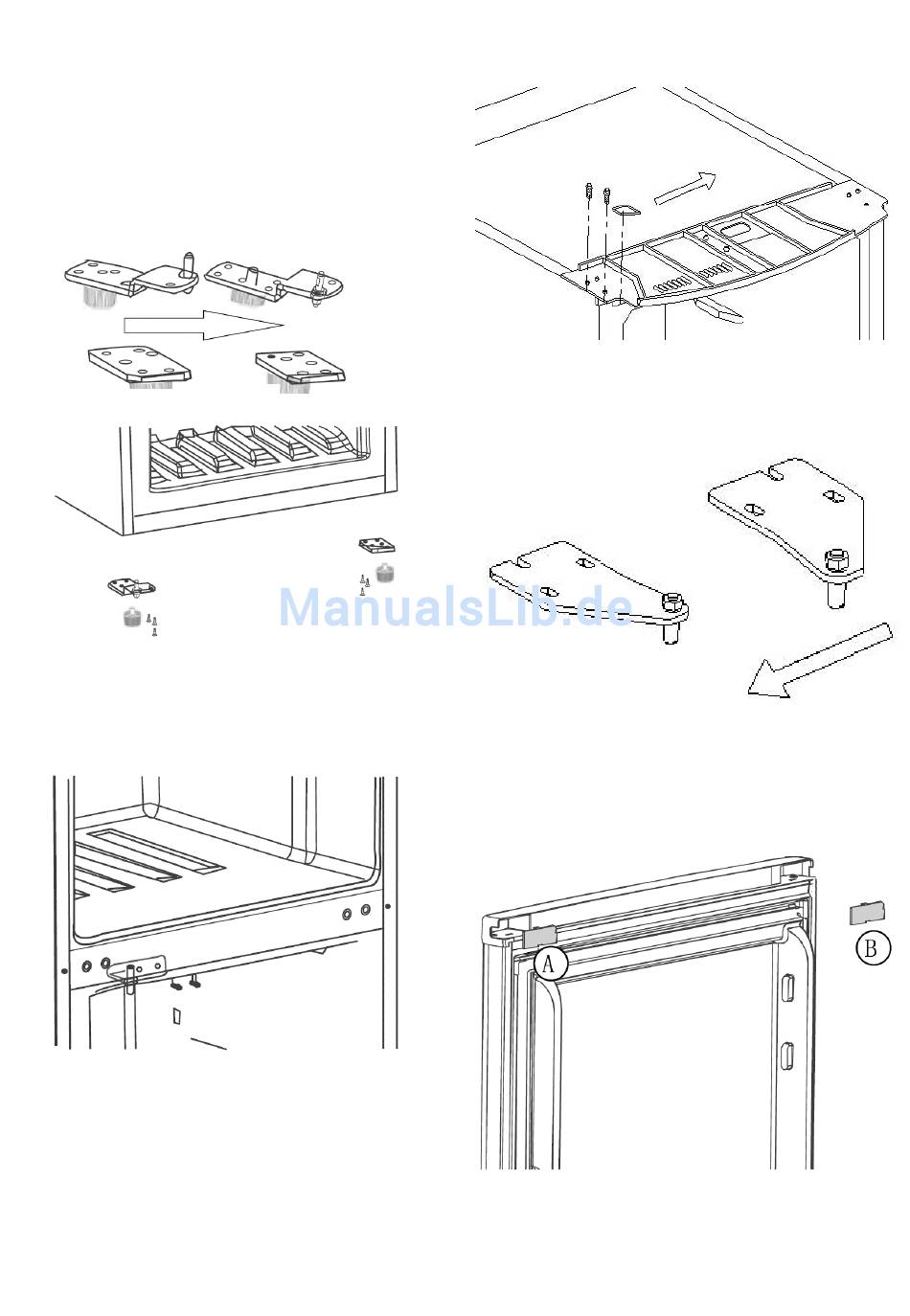 ManualsLib.de

A

B