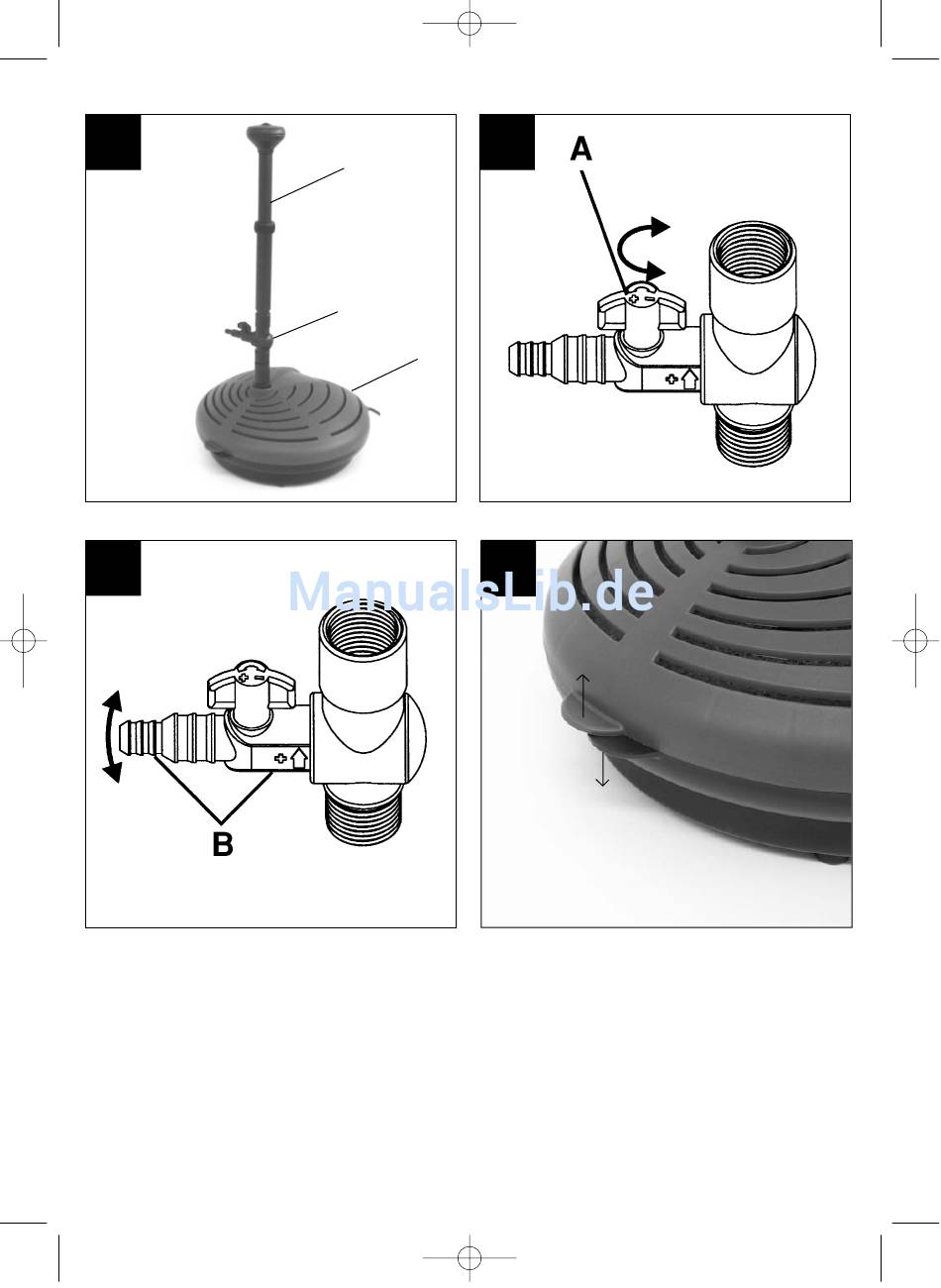 A

ManualsLib.de

B