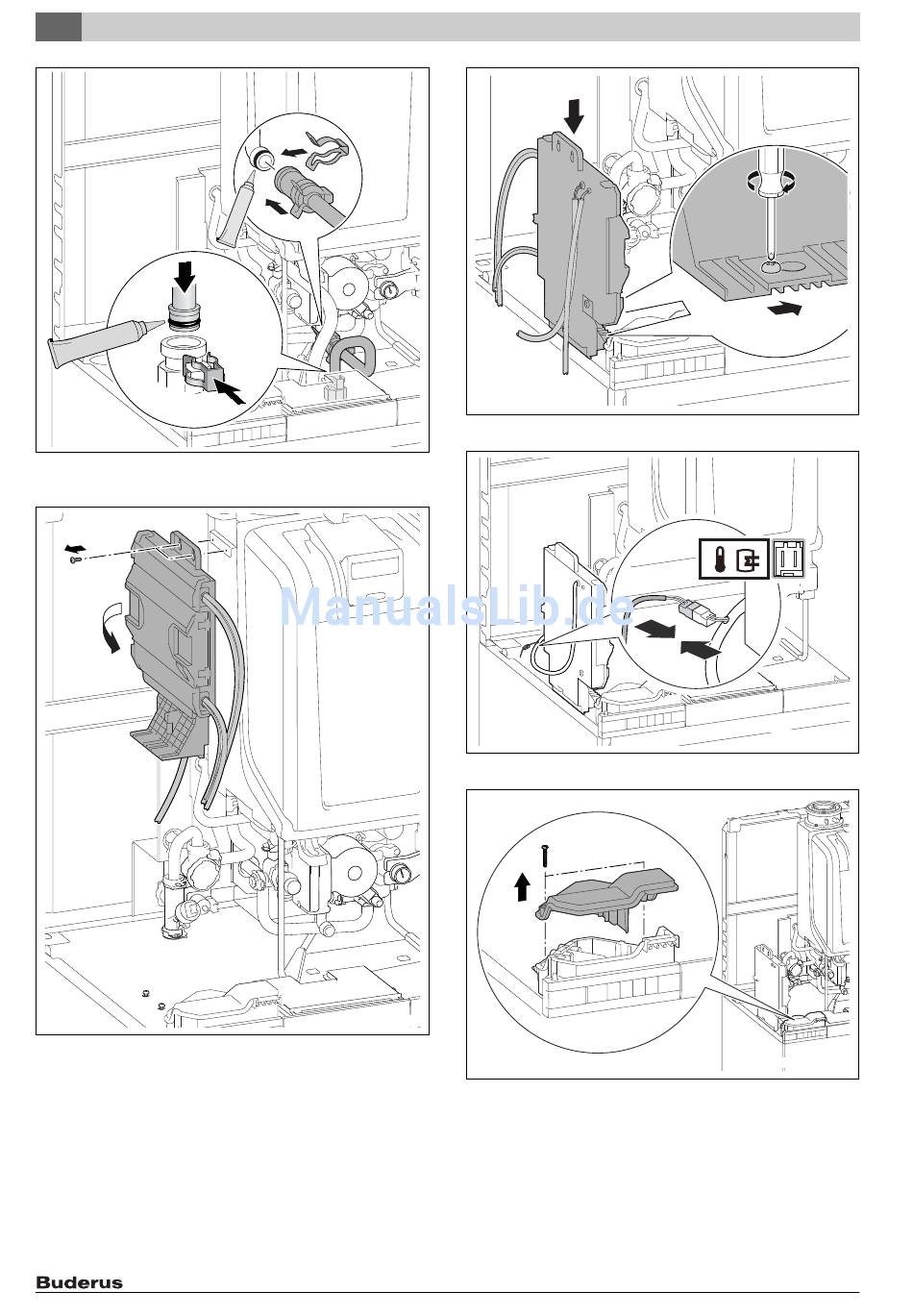 ManualsLib.de

Buderus