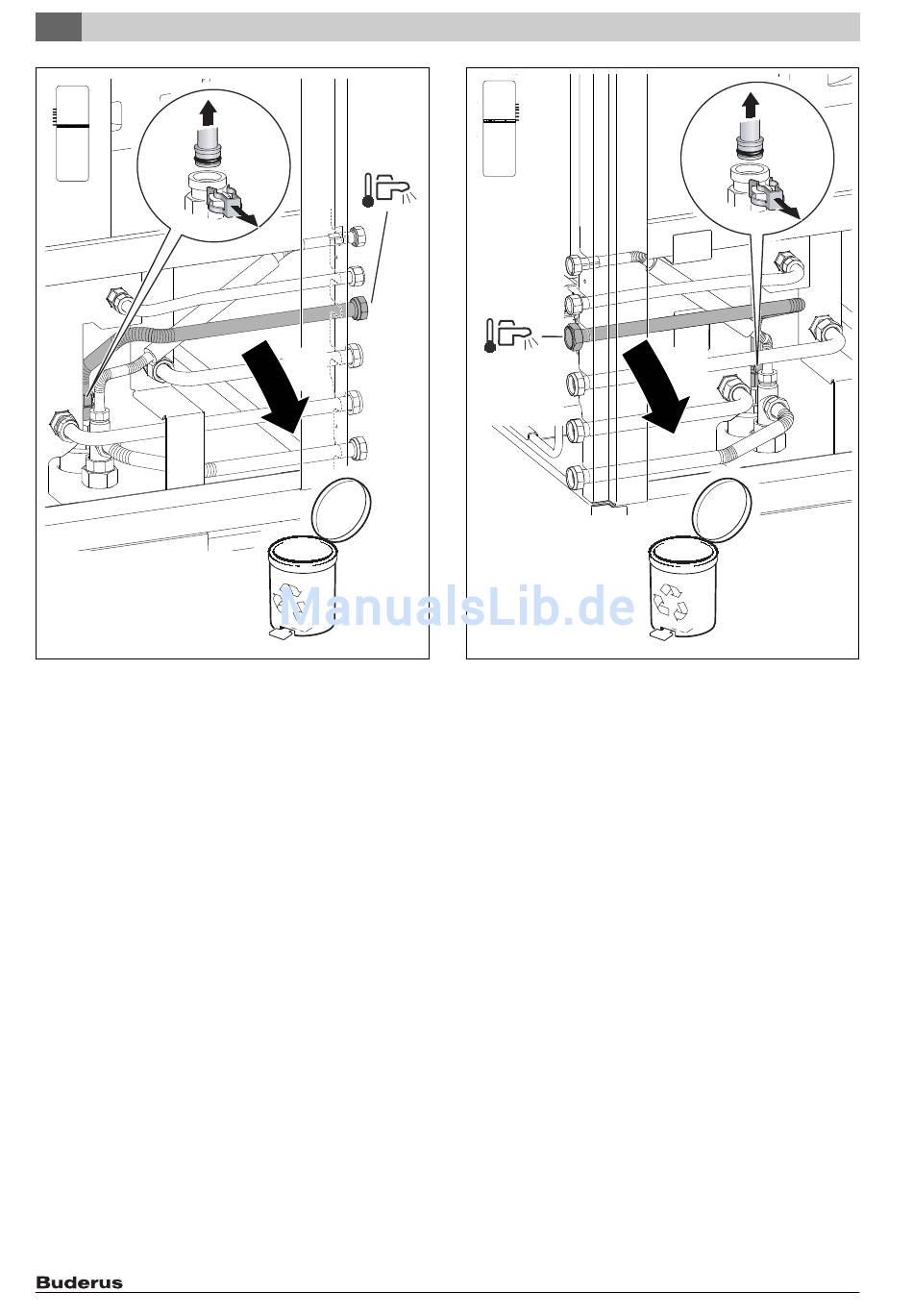 ManualsLib.de

Buderus