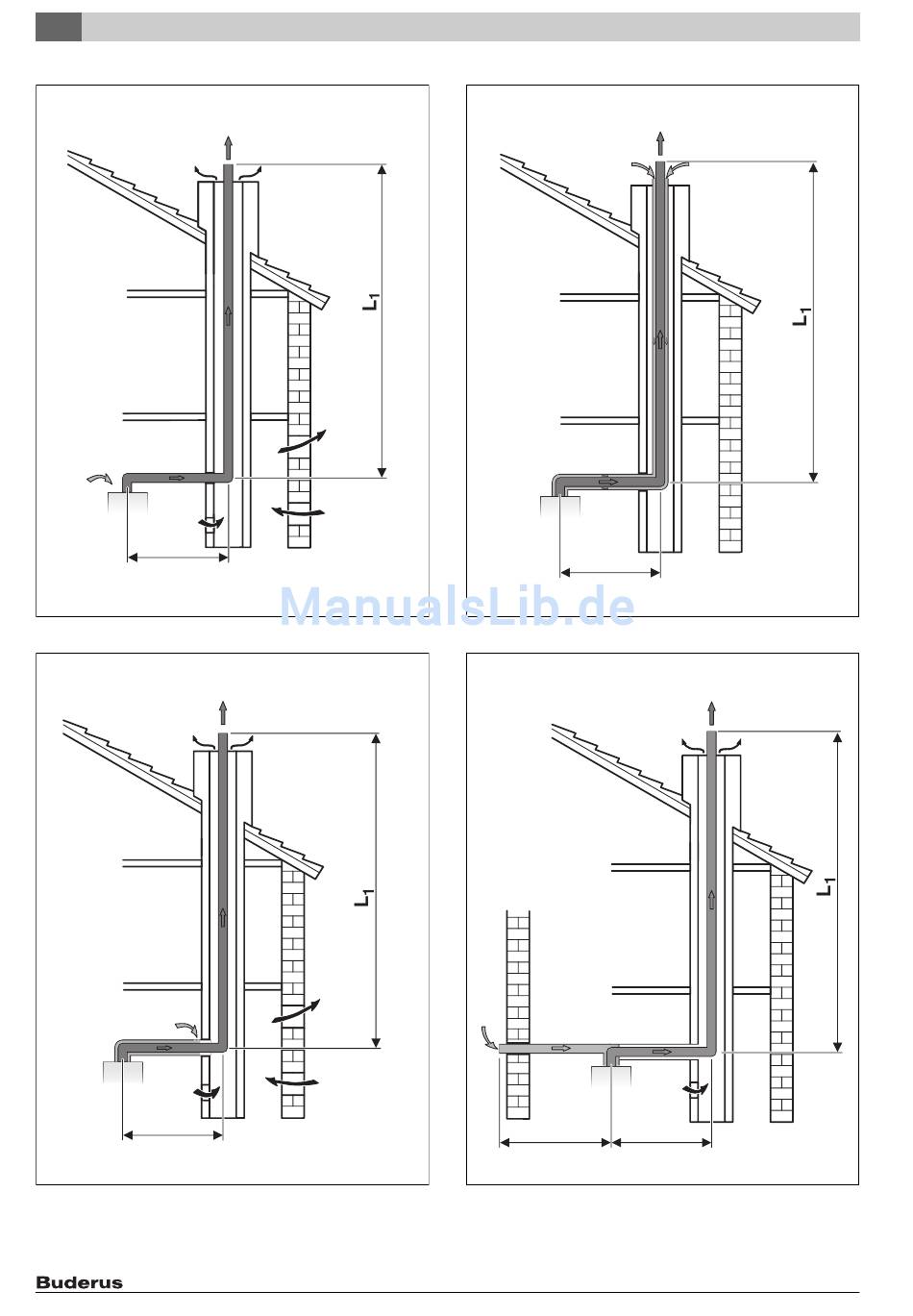 $L_1$

$L_1$

ManualsLib.de

$L_1$

$L_1$

Buderus