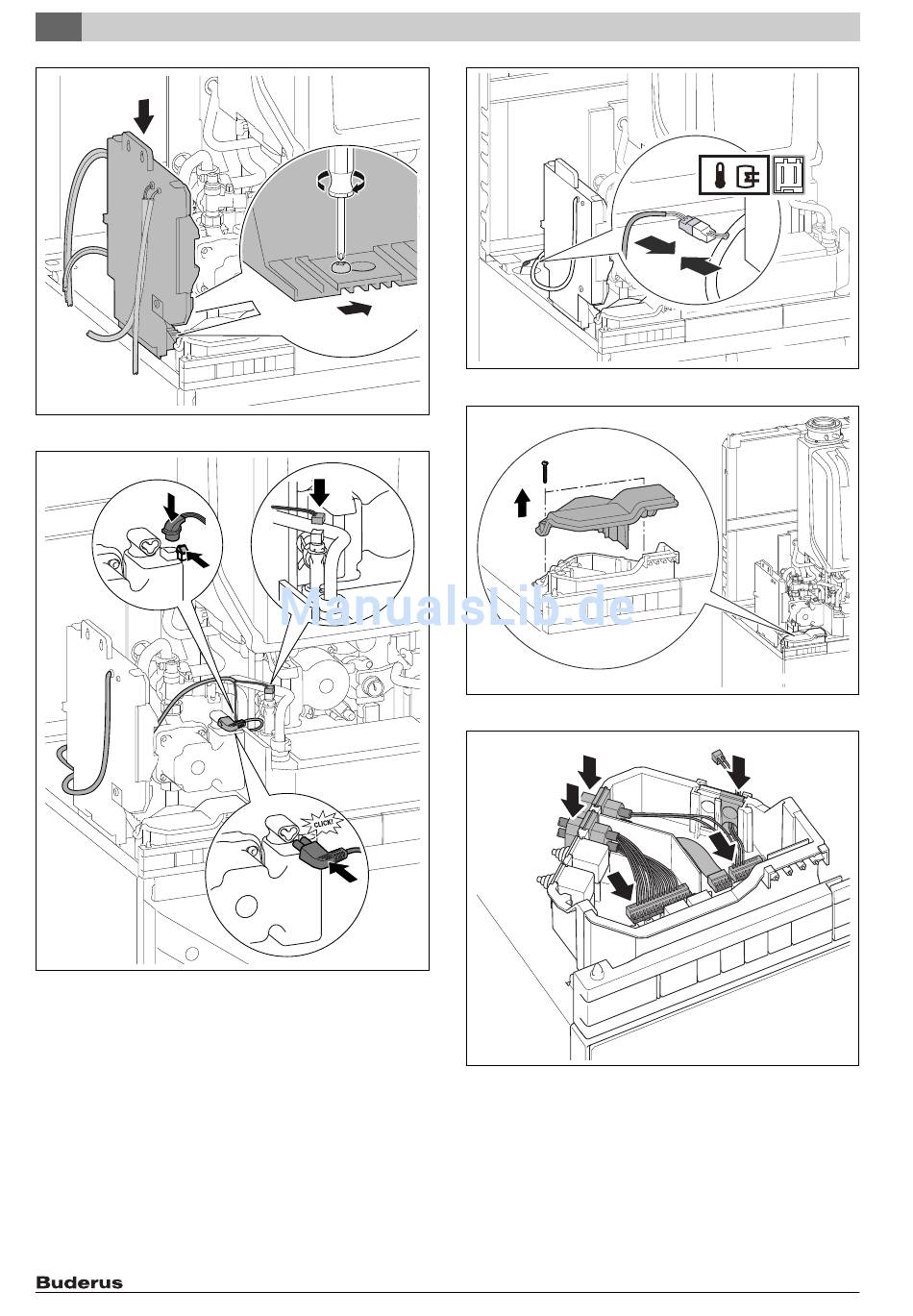 CLICK!

ManualsLib.de

Buderus