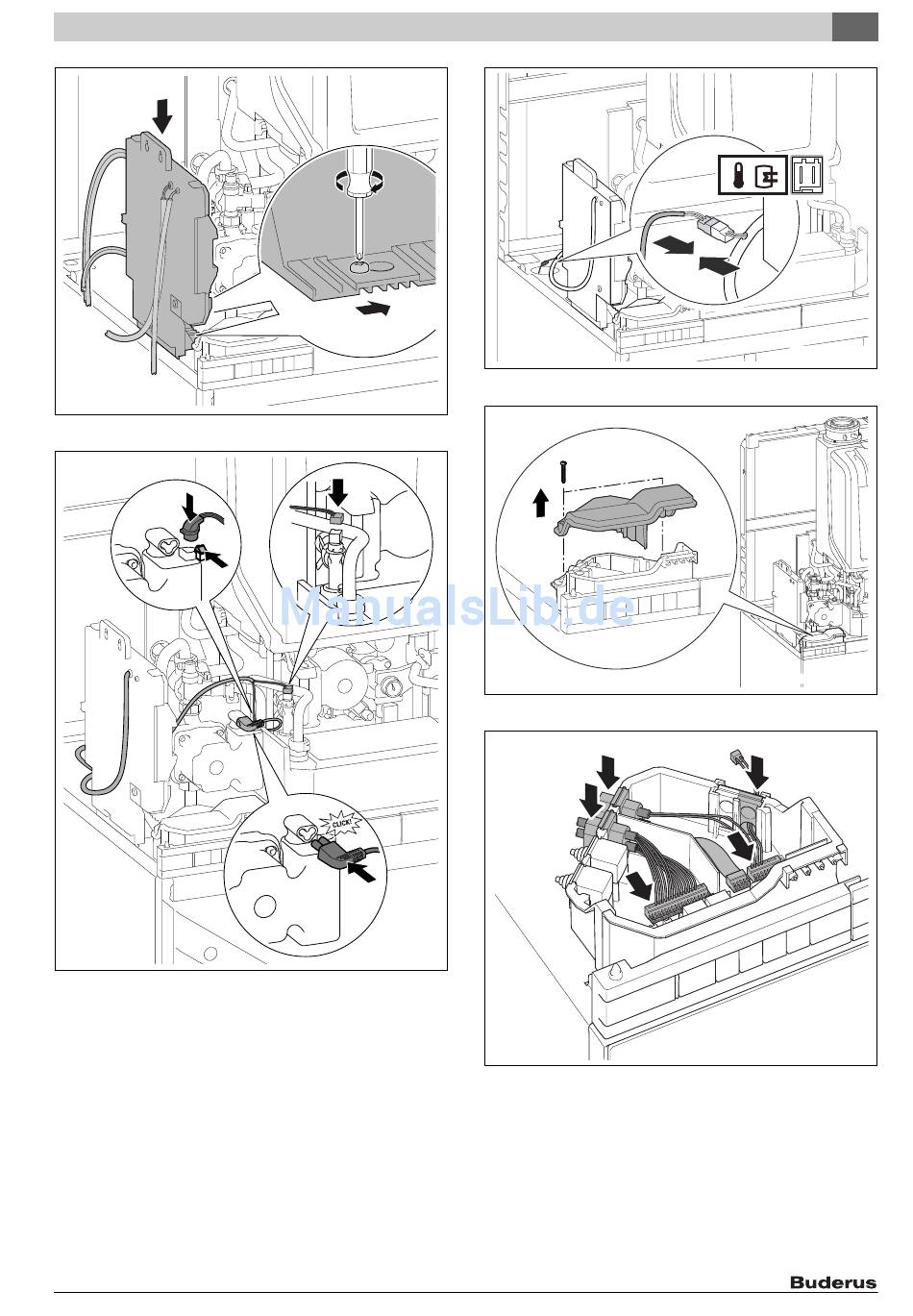 CLICK!

ManualsLib.de

Buderus