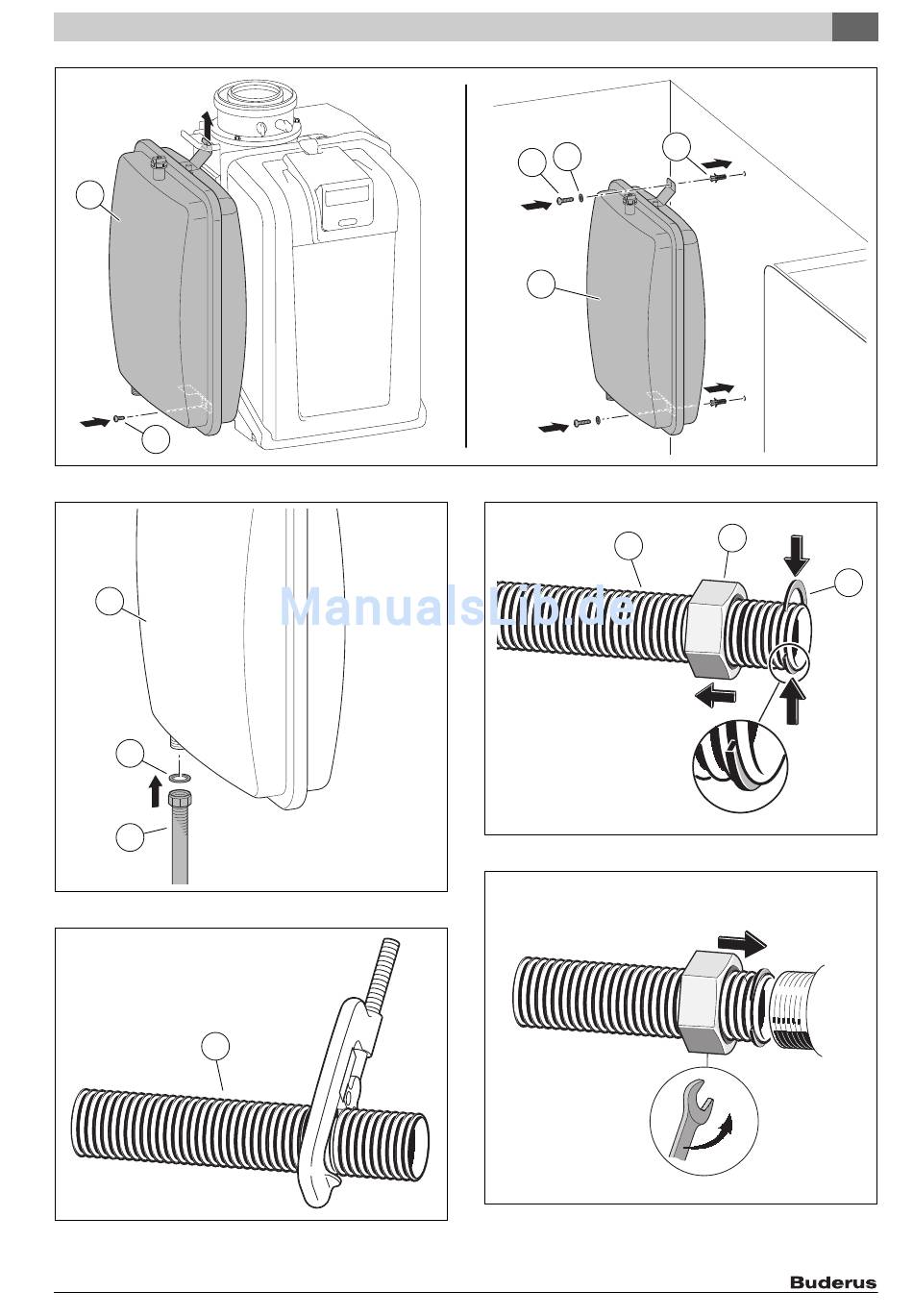 ManualsLib.de

Buderus