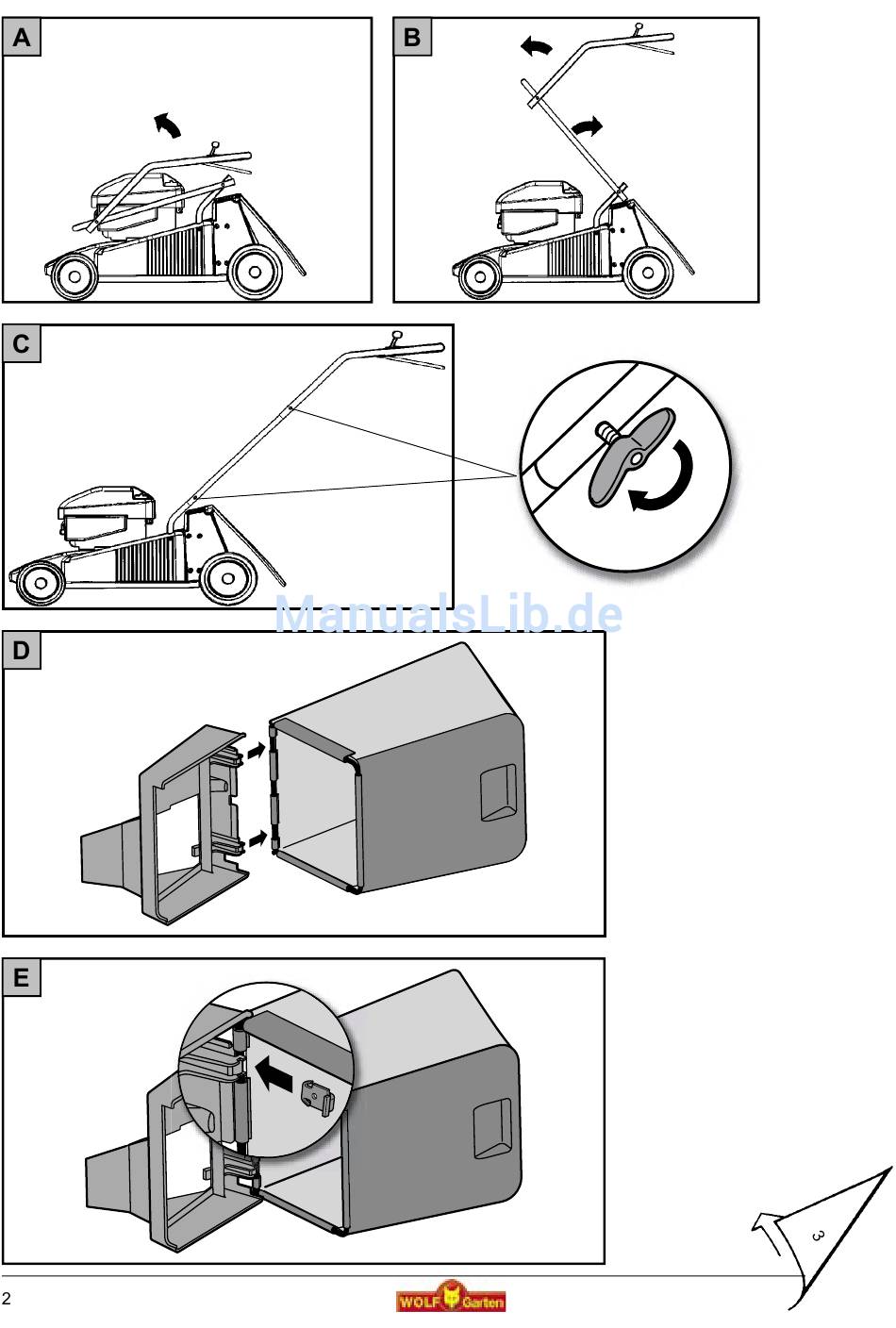 A

B

C

ManualsLib.de

D

E

3

2

WOLF Garten