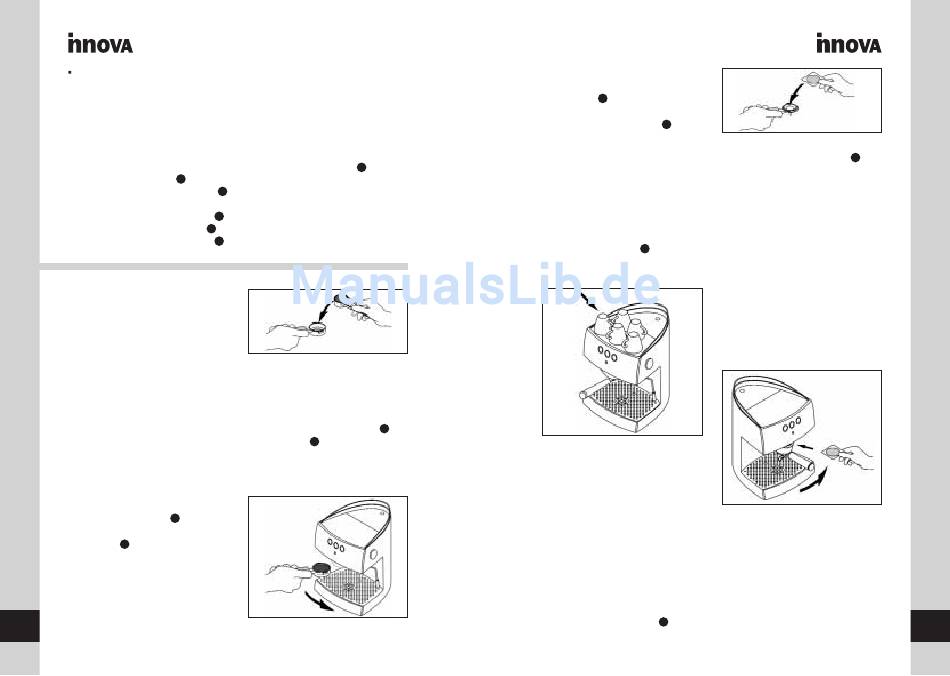 innova

innova

ManualsLib.de