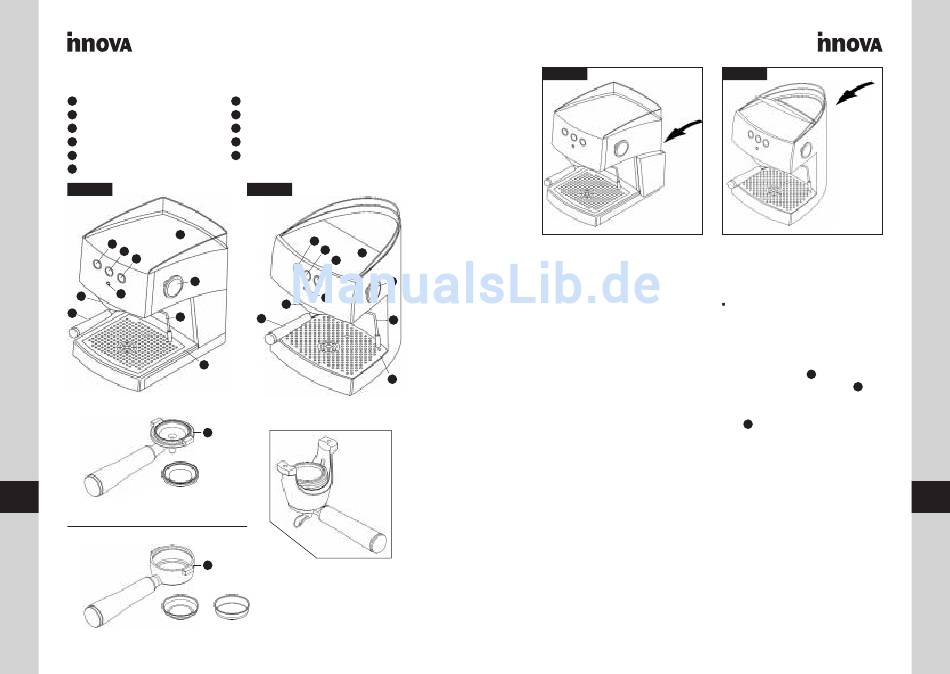 innova

innova

ManualsLib.de